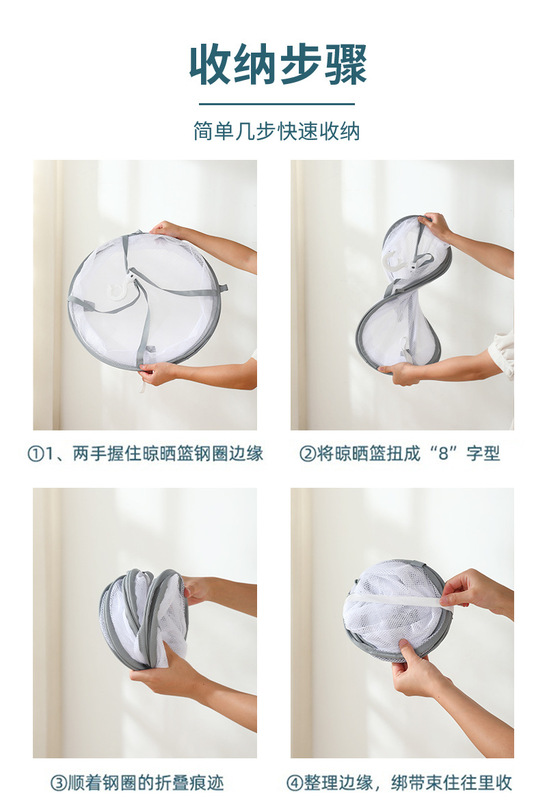 收纳步骤

简单几步快速收纳

①1、两手握住晾晒篮钢圈边缘

②将晾晒篮扭成“8”字型

③顺着钢圈的折叠痕迹

④整理边缘，绑带束住往里收