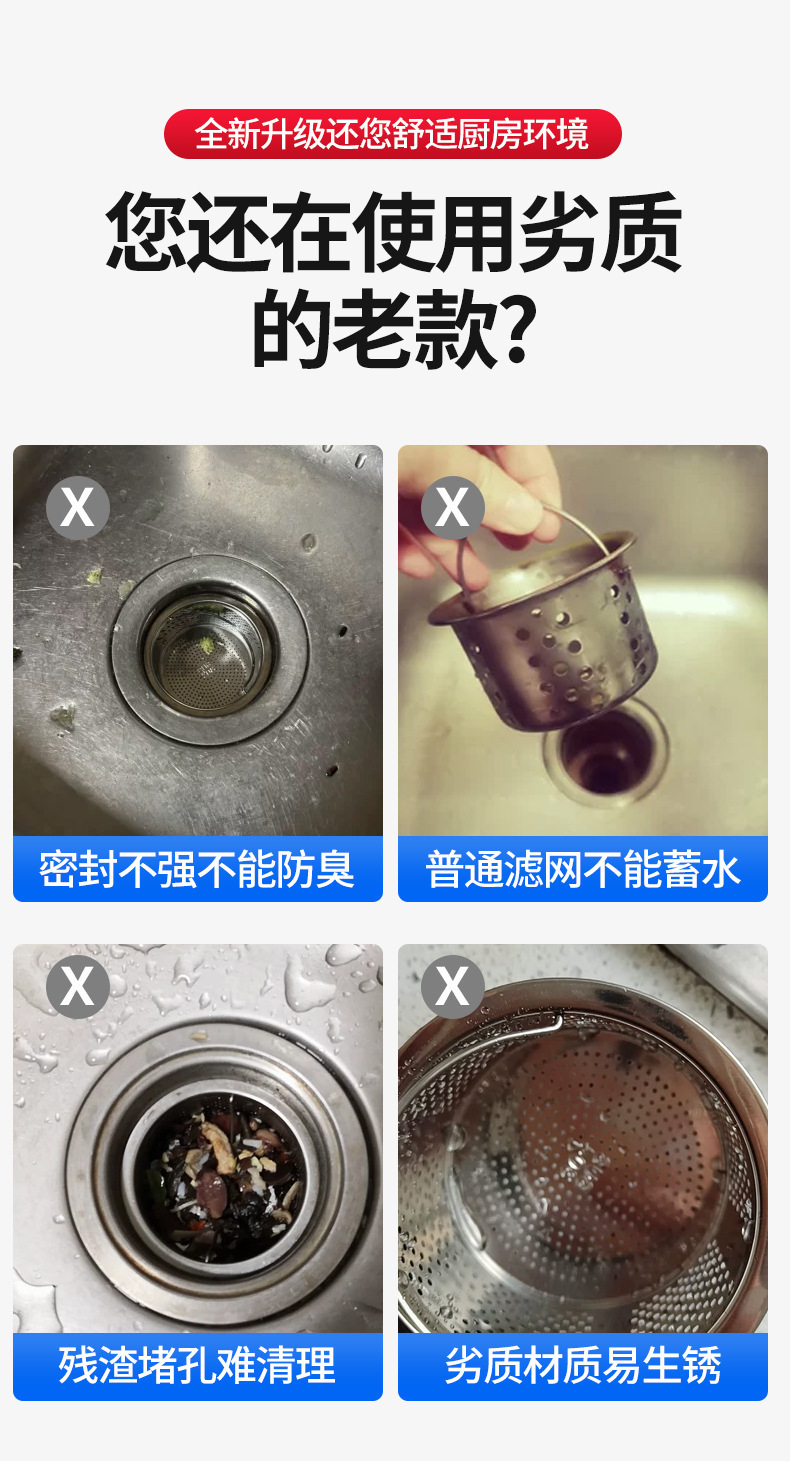 全新升级还您舒适厨房环境

您还在使用劣质的老款?

X

密封不强不能防臭

X

普通滤网不能蓄水

X

残渣堵孔难清理

X

劣质材质易生锈