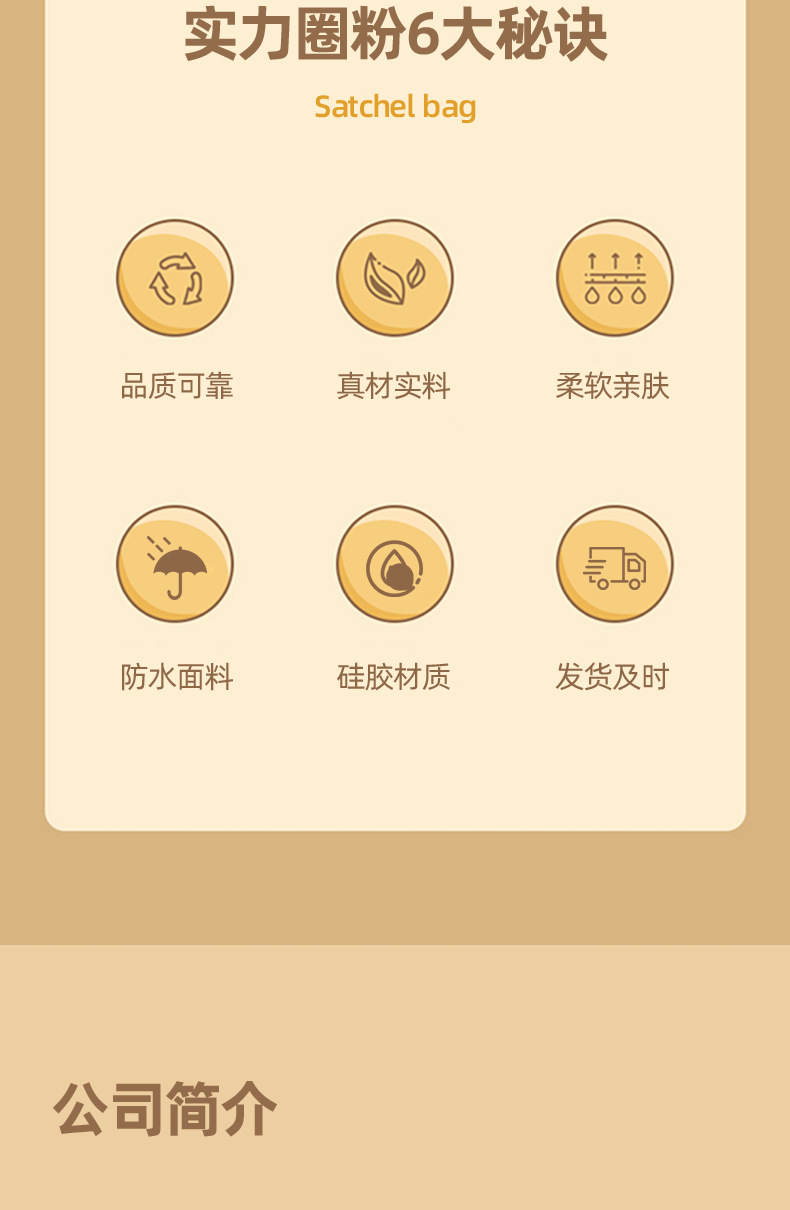 实力圈粉6大秘诀

Satchel bag

品质可靠

真材实料

柔软亲肤

防水面料

硅胶材质

发货及时

公司简介