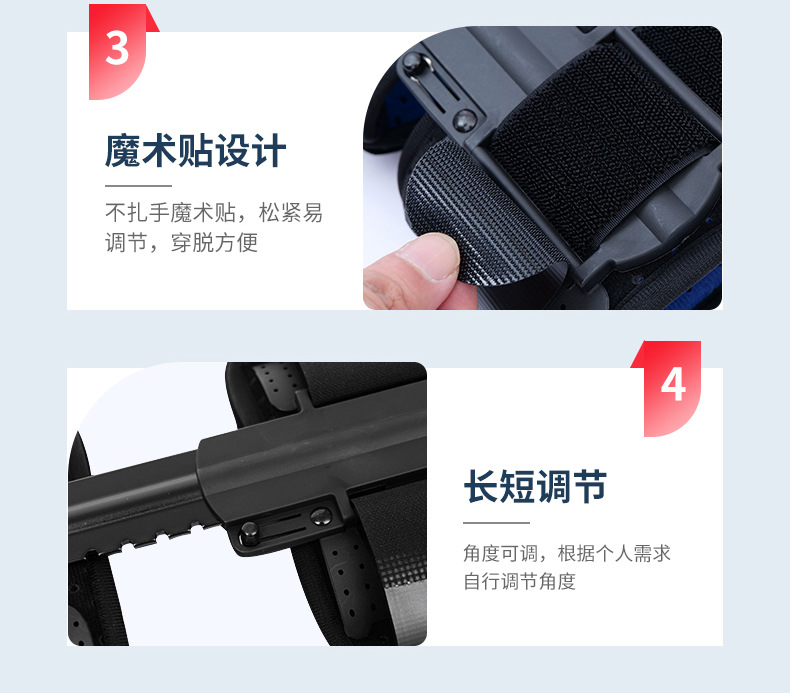 3

魔术贴设计

不扎手魔术贴，松紧易调节，穿脱方便

4

长短调节

角度可调，根据个人需求自行调节角度