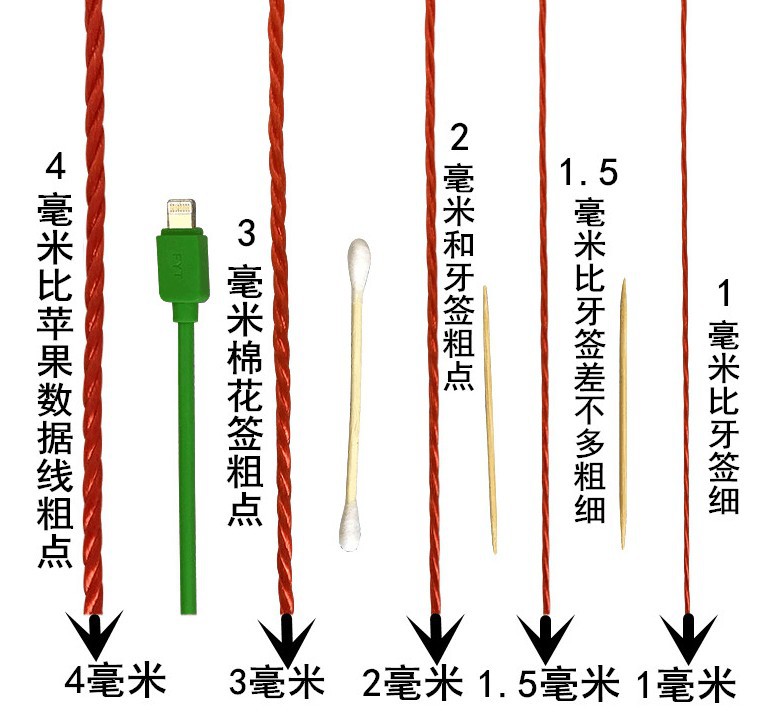 4毫米比苹果数据线粗点

3毫米棉花签粗点

2毫米和牙签粗点

1.5毫米比牙签差不多粗细

1毫米比牙签细

4毫米 3毫米 2毫米 1.5毫米 1毫米