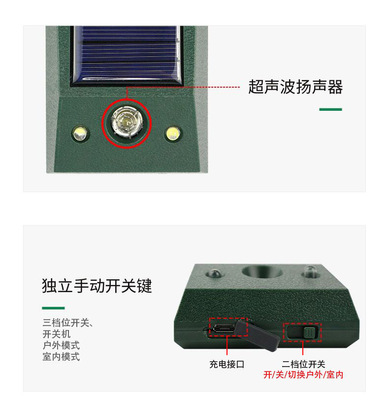 超声波扬声器

独立手动开关键

三档位开关、
开关机
户外模式
室内模式

充电接口

二档位开关
开/关/切换户外/室内