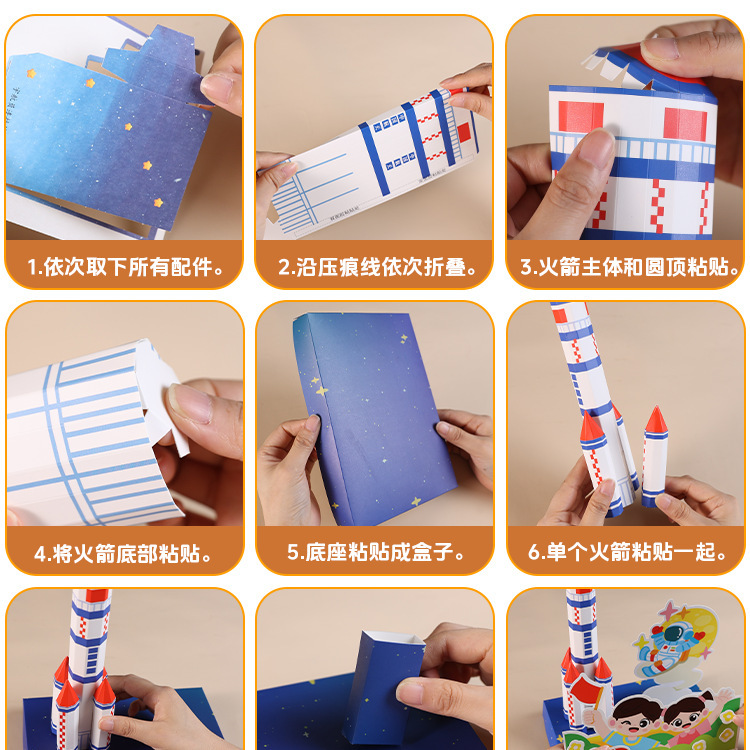 1.依次取下所有配件。

2.沿压痕线依次折叠。

3.火箭主体和圆顶粘贴。

4.将火箭底部粘贴。

5.底座粘贴成盒子。

6.单个火箭粘贴一起。