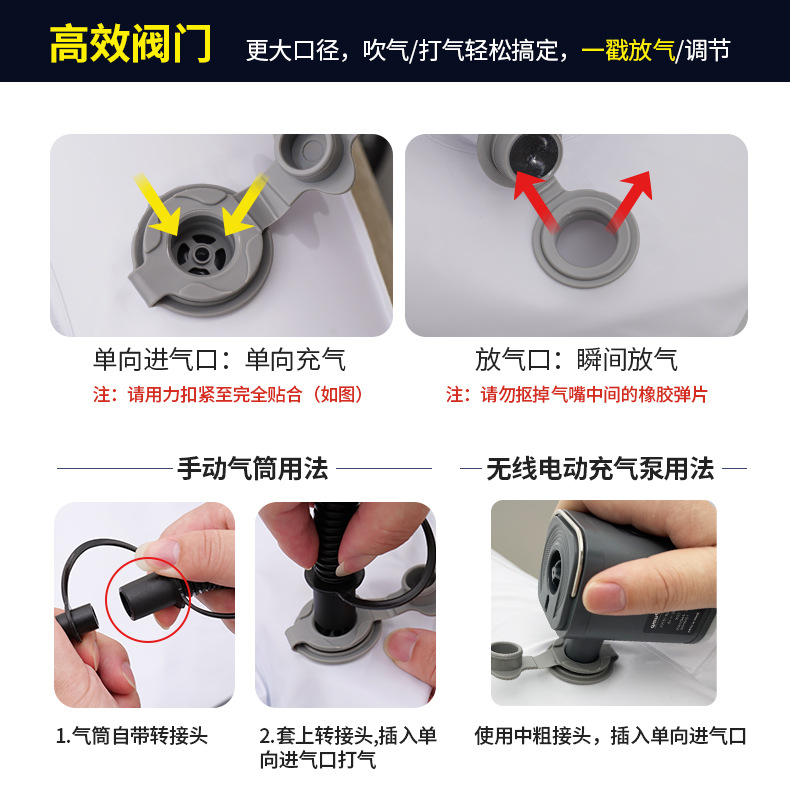 高效阀门　更大口径，吹气/打气轻松搞定，一戳放气/调节

单向进气口：单向充气
注：请用力扣紧至完全贴合（如图）

放气口：瞬间放气
注：请勿抠掉气嘴中间的橡胶弹片

手动气筒用法

无线电动充气泵用法

1.气筒自带转接头

2.套上转接头,插入单向进气口打气

使用中粗接头，插入单向进气口