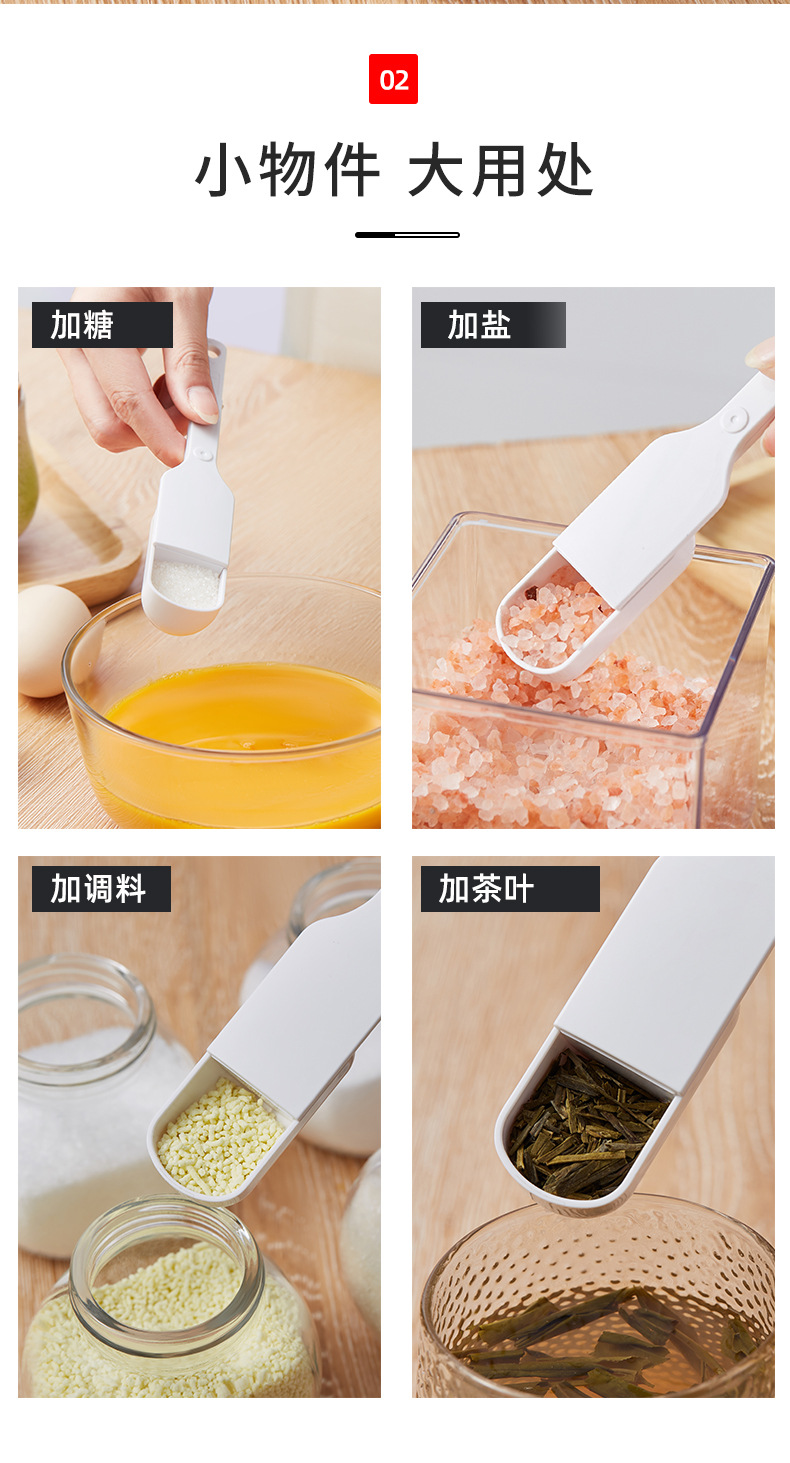 02

小物件 大用处

加糖

加盐

加调料

加茶叶