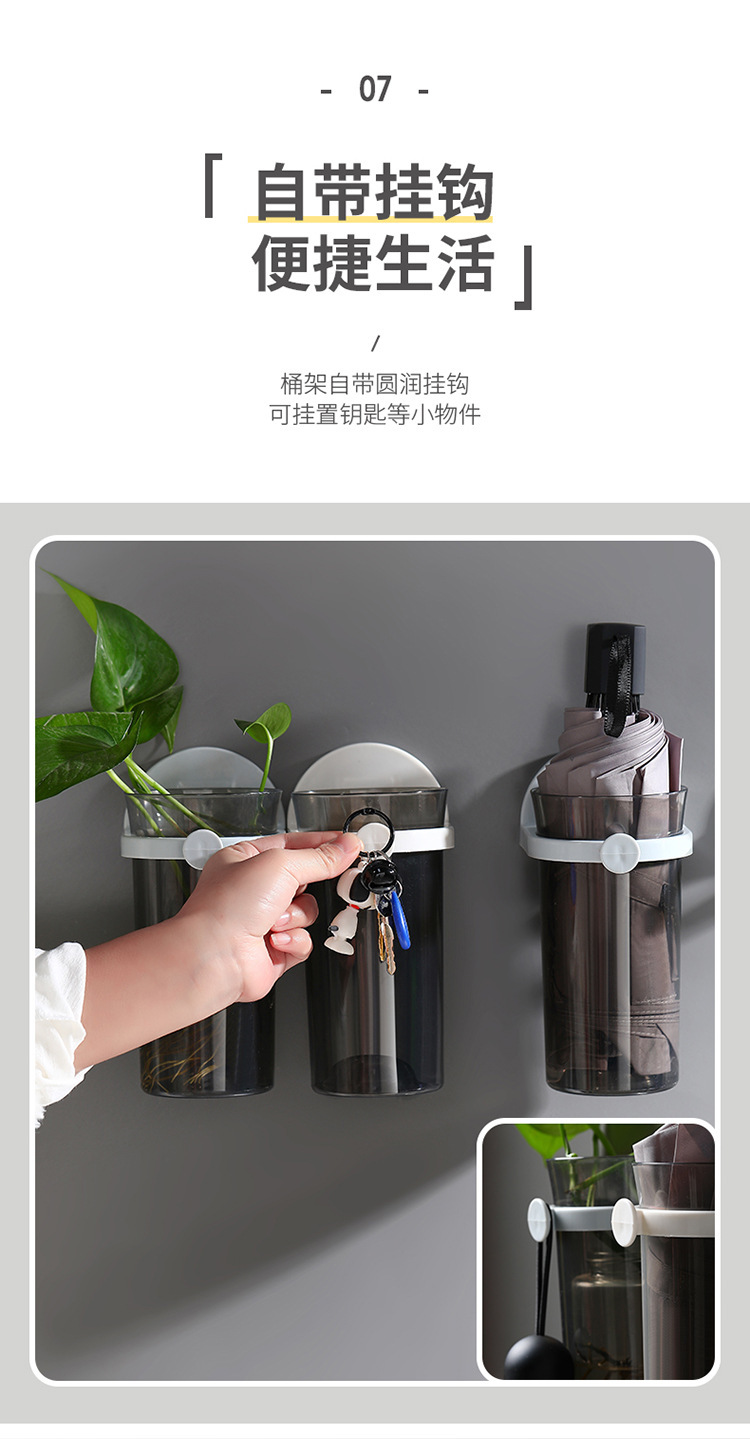 - 07 -

「 自带挂钩
便捷生活 」

/

桶架自带圆润挂钩
可挂置钥匙等小物件