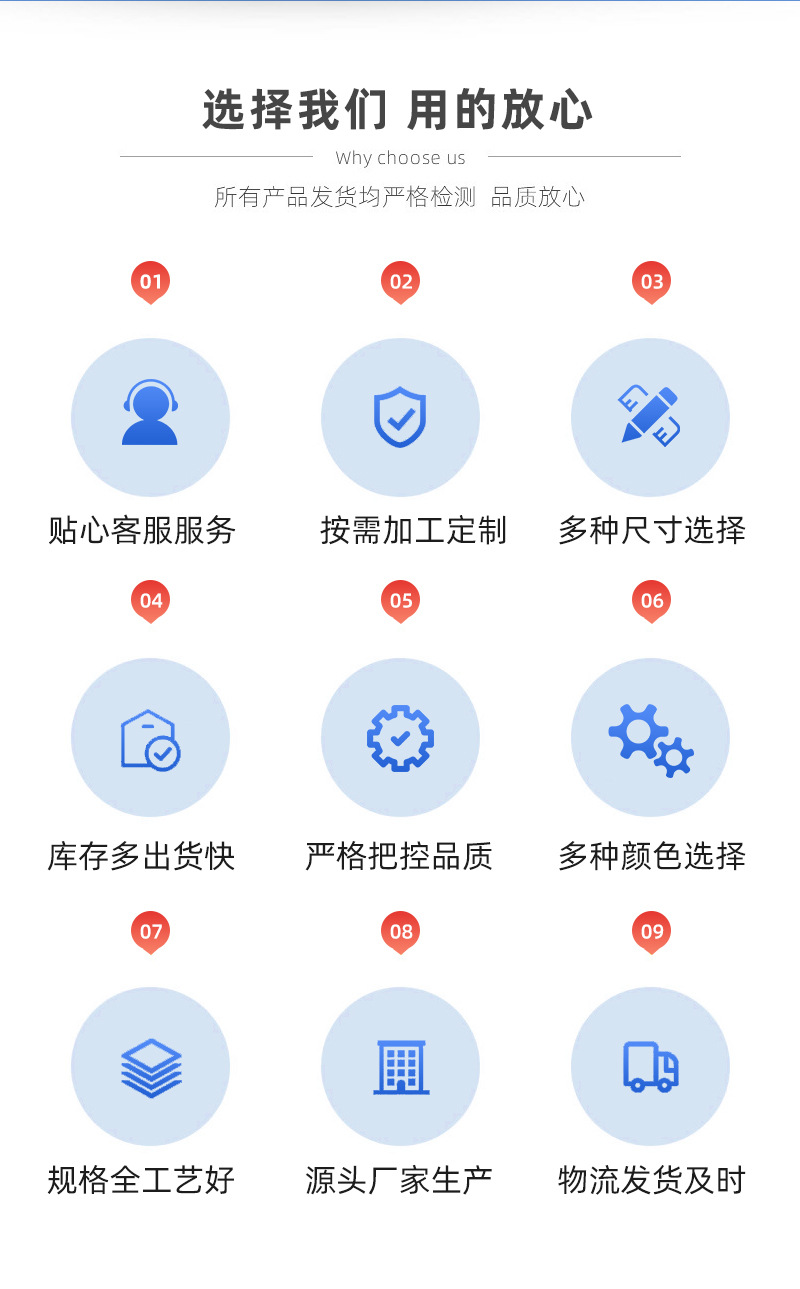 选择我们 用的放心

Why choose us

所有产品发货均严格检测 品质放心

01

贴心客服服务

02

按需加工定制

03

多种尺寸选择

04

库存多出货快

05

严格把控品质

06

多种颜色选择

07

规格全工艺好

08

源头厂家生产

09

物流发货及时