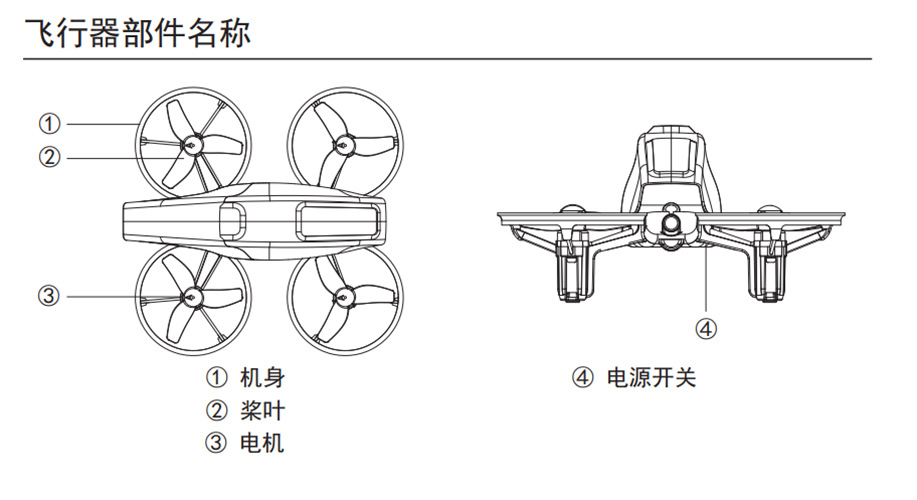 飞行器部件名称

①
②
③

④

① 机身
② 桨叶
③ 电机

④ 电源开关