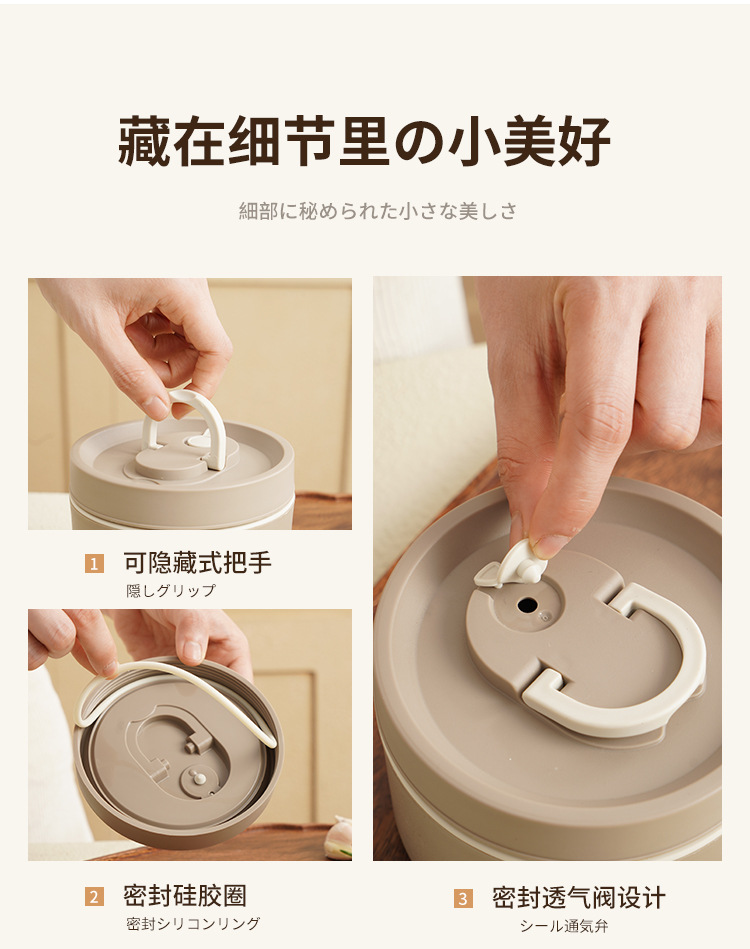 藏在细节里の小美好

細部に秘められた小さな美しさ

1 可隐藏式把手
隠しグリップ

2 密封硅胶圈
密封シリコンリング

3 密封透气阀设计
シール通気弁