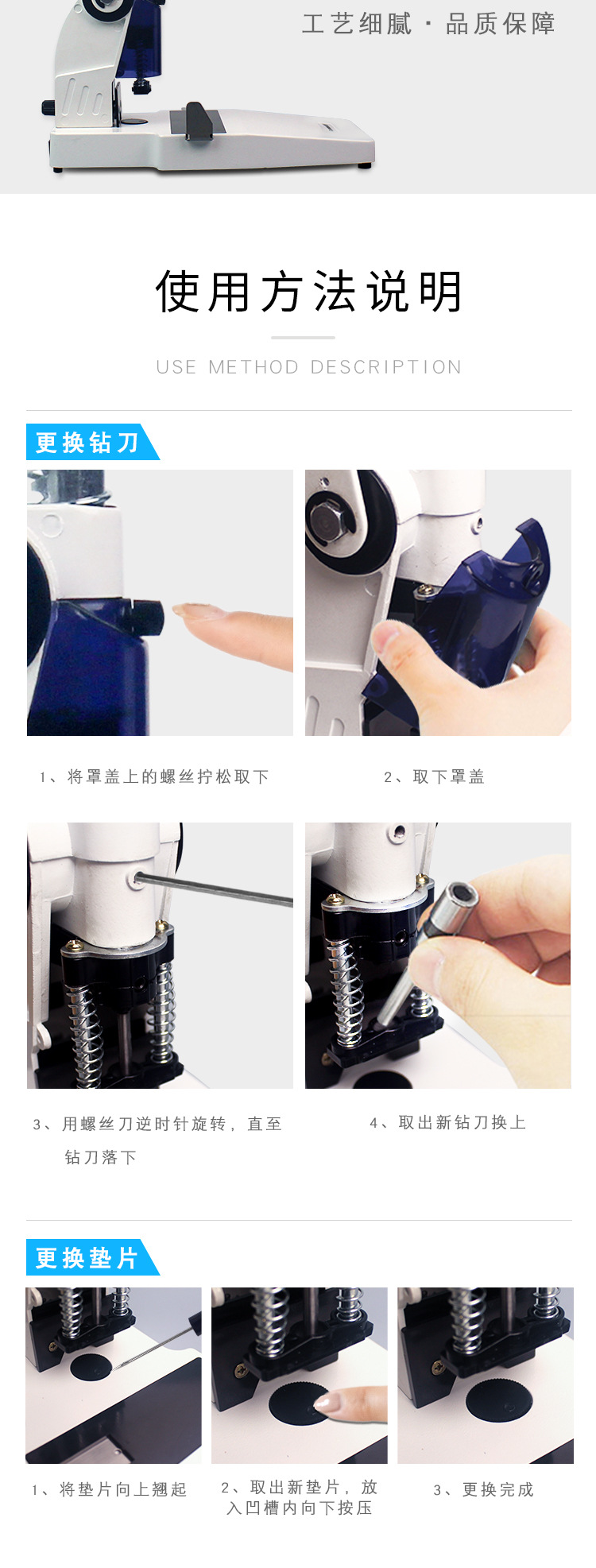 工艺细腻 · 品质保障

使用方法说明

USE METHOD DESCRIPTION

更换钻刀

1、将罩盖上的螺丝拧松取下

2、取下罩盖

3、用螺丝刀逆时针旋转，直至钻刀落下

4、取出新钻刀换上

更换垫片

1、将垫片向上翘起

2、取出新垫片，放入凹槽内向下按压

3、更换完成