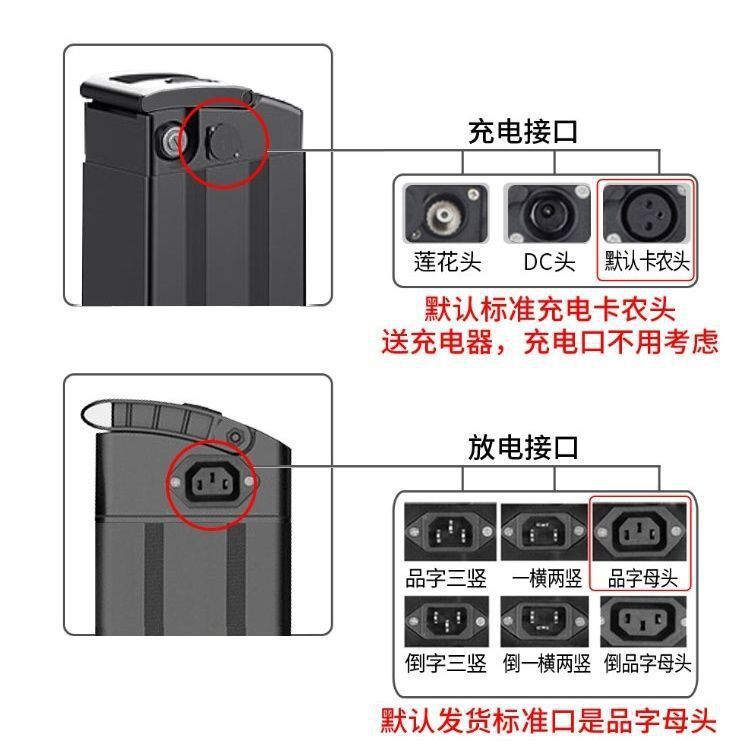 充电接口

莲花头 DC头 默认卡农头

默认标准充电卡农头
送充电器，充电口不用考虑

放电接口

品字三竖 一横两竖 品字母头

倒字三竖 倒一横两竖 倒品字母头

默认发货标准口是品字母头