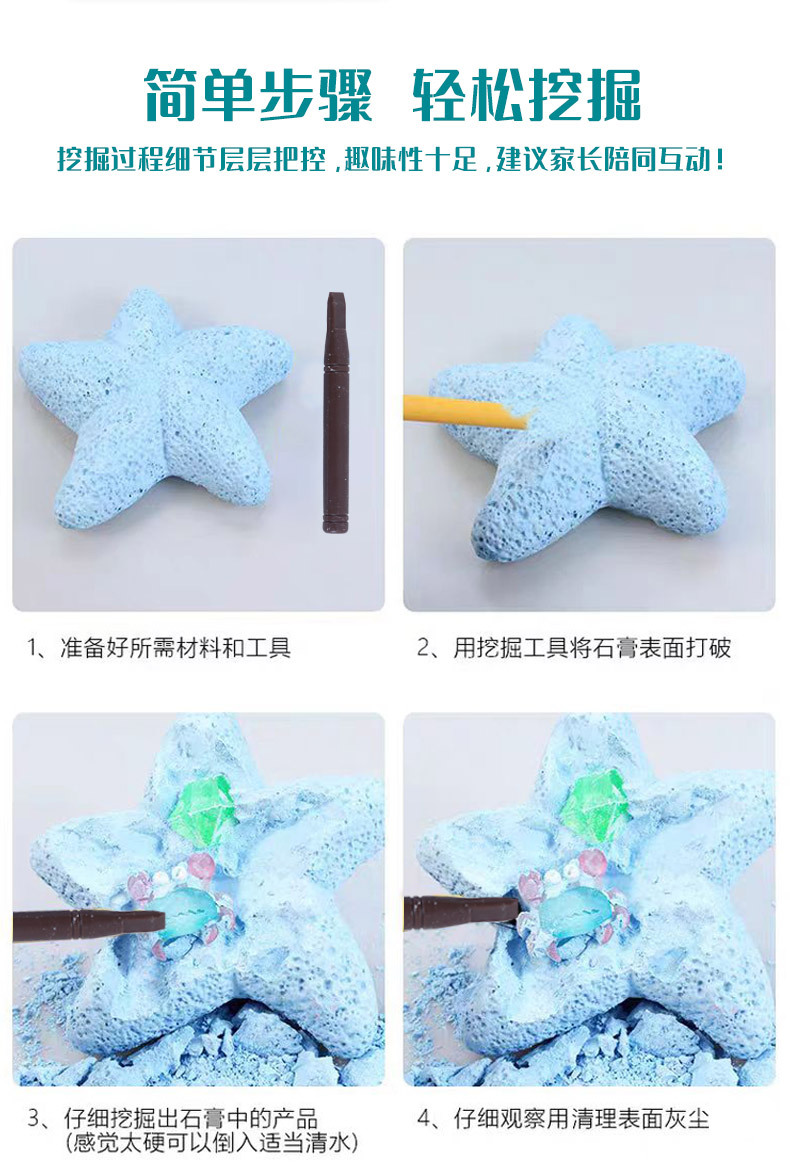 简单步骤 轻松挖掘

挖掘过程细节层层把控，趣味性十足，建议家长陪同互动！

1、准备好所需材料和工具

2、用挖掘工具将石膏表面打破

3、仔细挖掘出石膏中的产品
(感觉太硬可以倒入适当清水)

4、仔细观察用清理表面灰尘