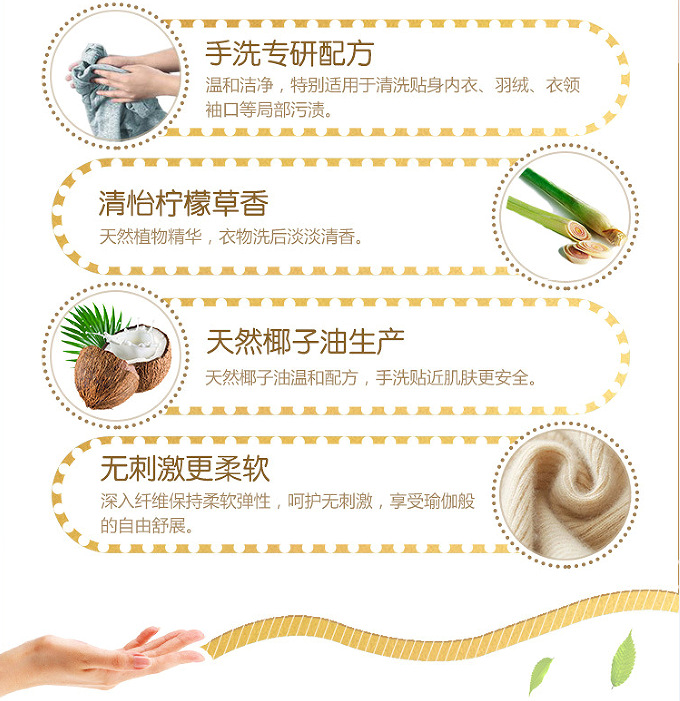 手洗专研配方

温和洁净，特别适用于清洗贴身内衣、羽绒、衣领袖口等局部污渍。

清怡柠檬草香

天然植物精华，衣物洗后淡淡清香。

天然椰子油生产

天然椰子油温和配方，手洗贴近肌肤更安全。

无刺激更柔软

深入纤维保持柔软弹性，呵护无刺激，享受瑜伽般的自由舒展。