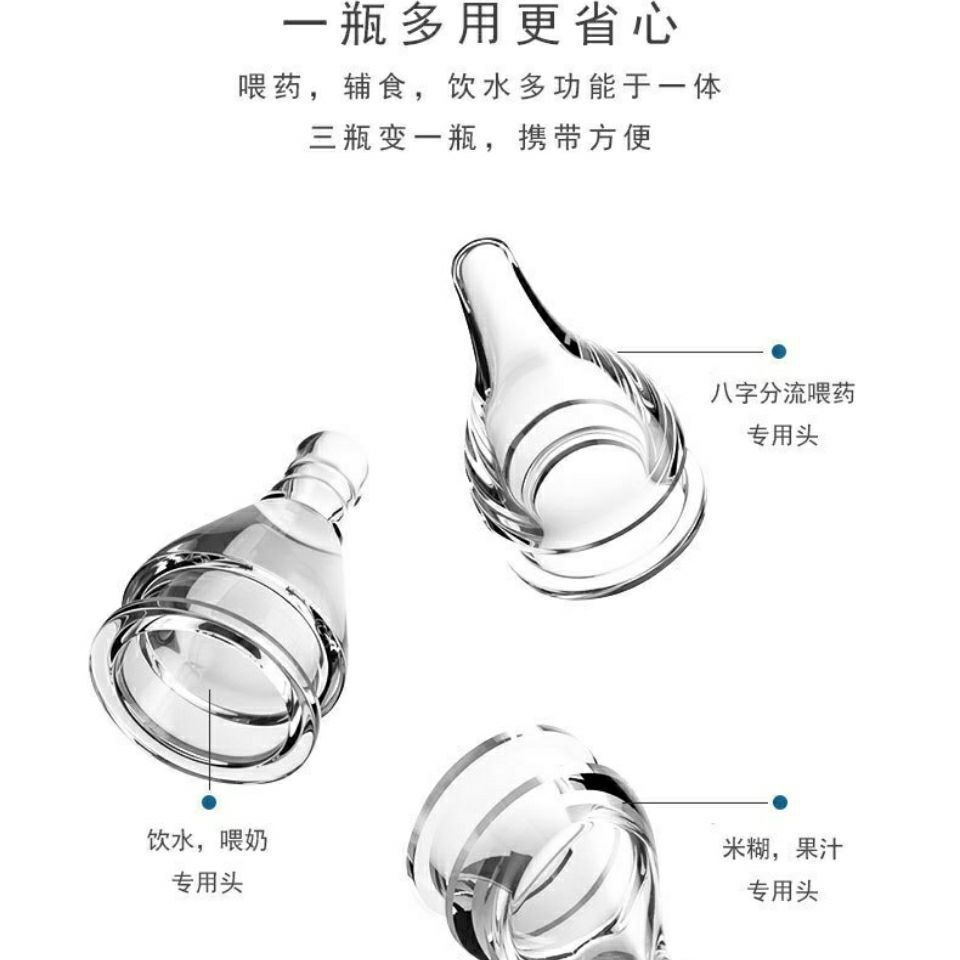 一瓶多用更省心

喂药，辅食，饮水多功能于一体

三瓶变一瓶，携带方便

八字分流喂药
专用头

饮水，喂奶
专用头

米糊，果汁
专用头