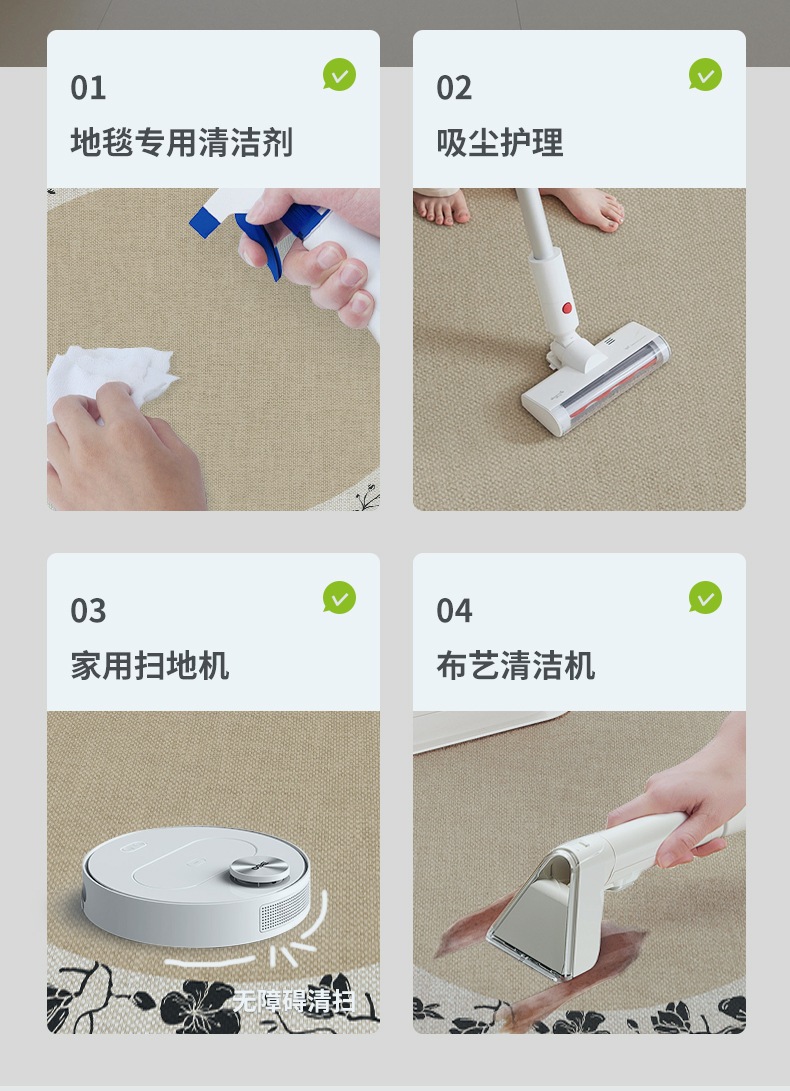 01
地毯专用清洁剂

02
吸尘护理

03
家用扫地机

无障碍清扫

04
布艺清洁机