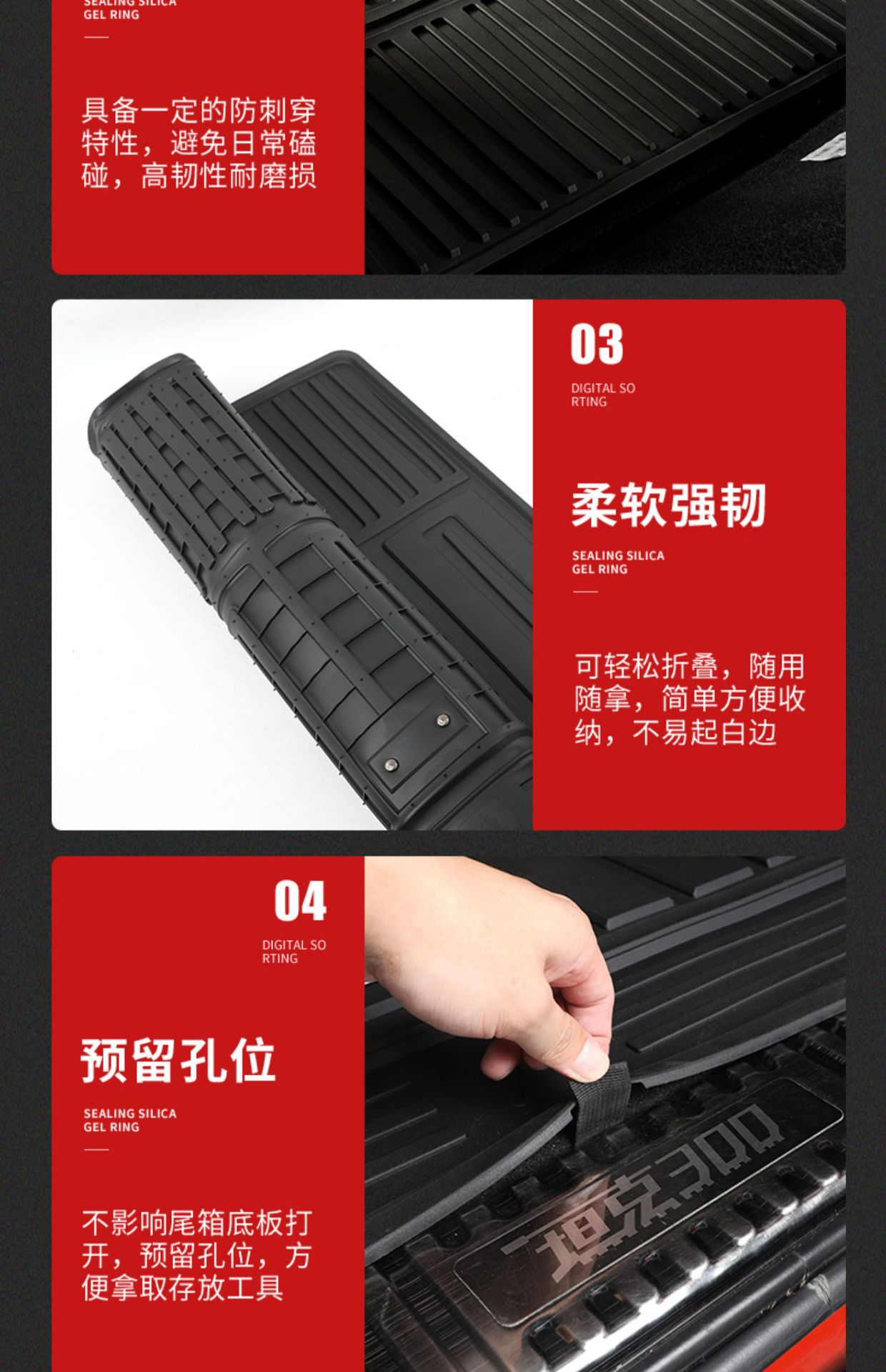 SEALING SILICA GEL RING

具备一定的防刺穿特性，避免日常磕碰，高韧性耐磨损

03

DIGITAL SO RTING

柔软强韧

SEALING SILICA GEL RING

可轻松折叠，随用随拿，简单方便收纳，不易起白边

04

DIGITAL SO RTING

预留孔位

SEALING SILICA GEL RING

不影响尾箱底板打开，预留孔位，方便拿取存放工具

坦克300