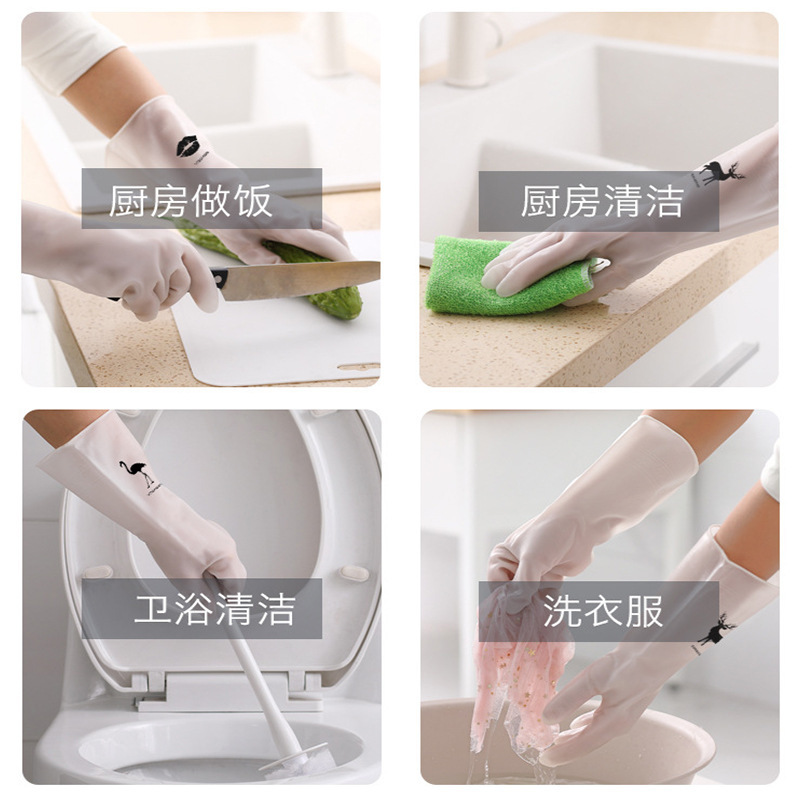 厨房做饭

厨房清洁

卫浴清洁

洗衣服