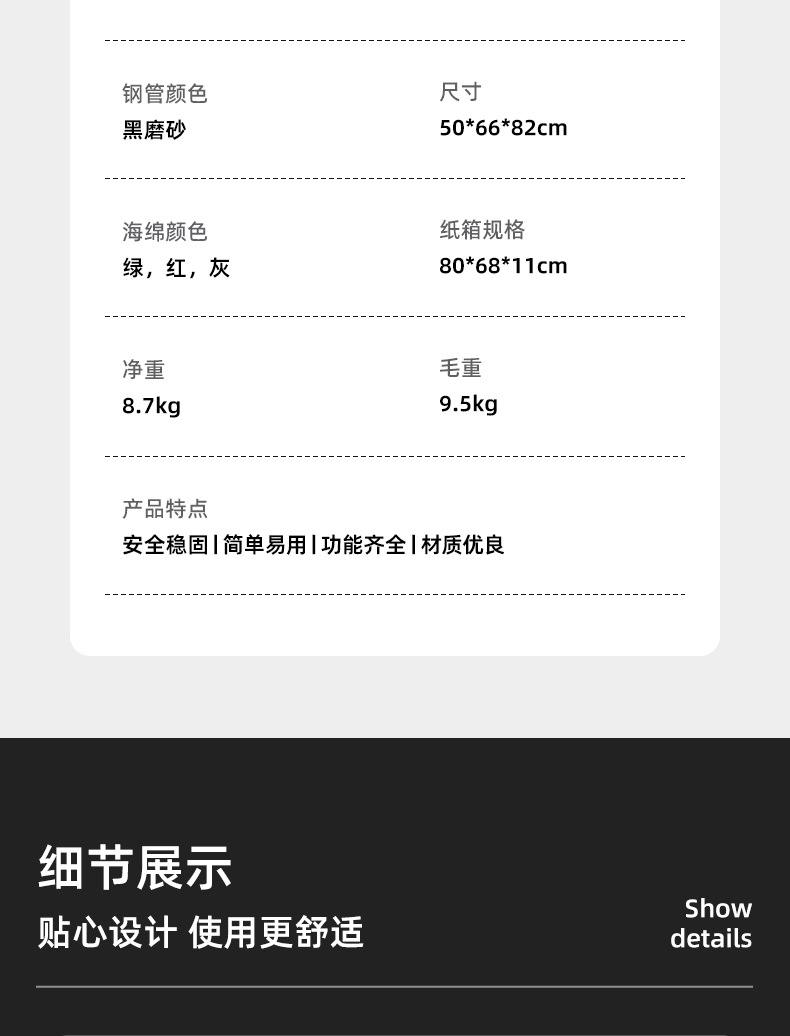 钢管颜色
黑磨砂

尺寸
50*66*82cm

海绵颜色
绿，红，灰

纸箱规格
80*68*11cm

净重
8.7kg

毛重
9.5kg

产品特点
安全稳固|简单易用|功能齐全|材质优良

细节展示
贴心设计 使用更舒适

Show
details