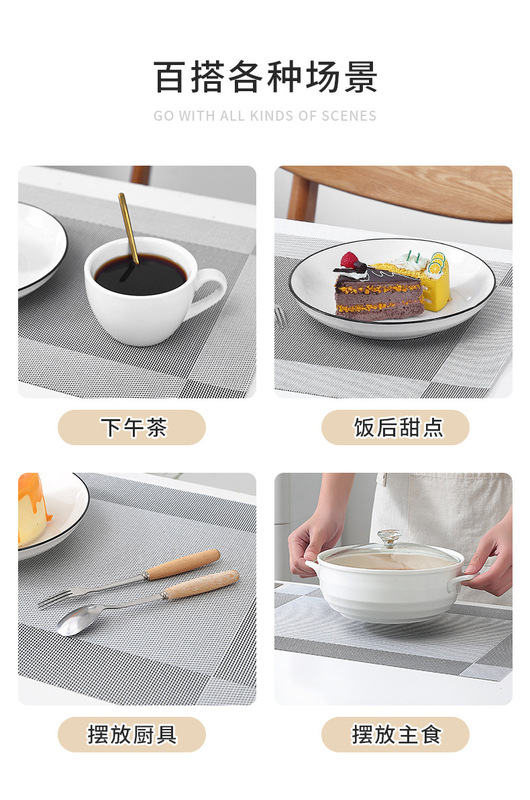 百搭各种场景

GO WITH ALL KINDS OF SCENES

下午茶

饭后甜点

摆放厨具

摆放主食