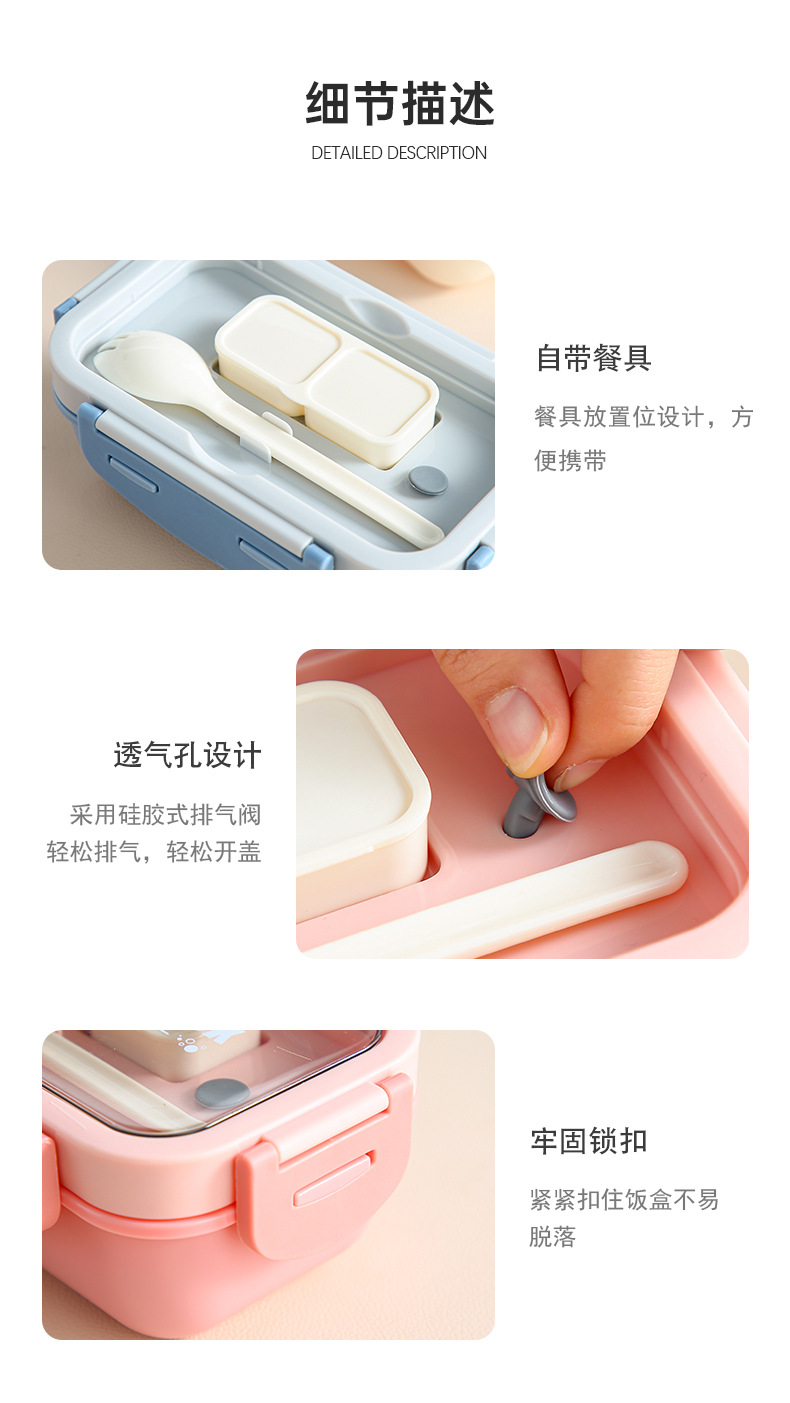 细节描述
DETAILED DESCRIPTION

自带餐具

餐具放置位设计，方便携带

透气孔设计

采用硅胶式排气阀
轻松排气，轻松开盖

牢固锁扣

紧紧扣住饭盒不易脱落