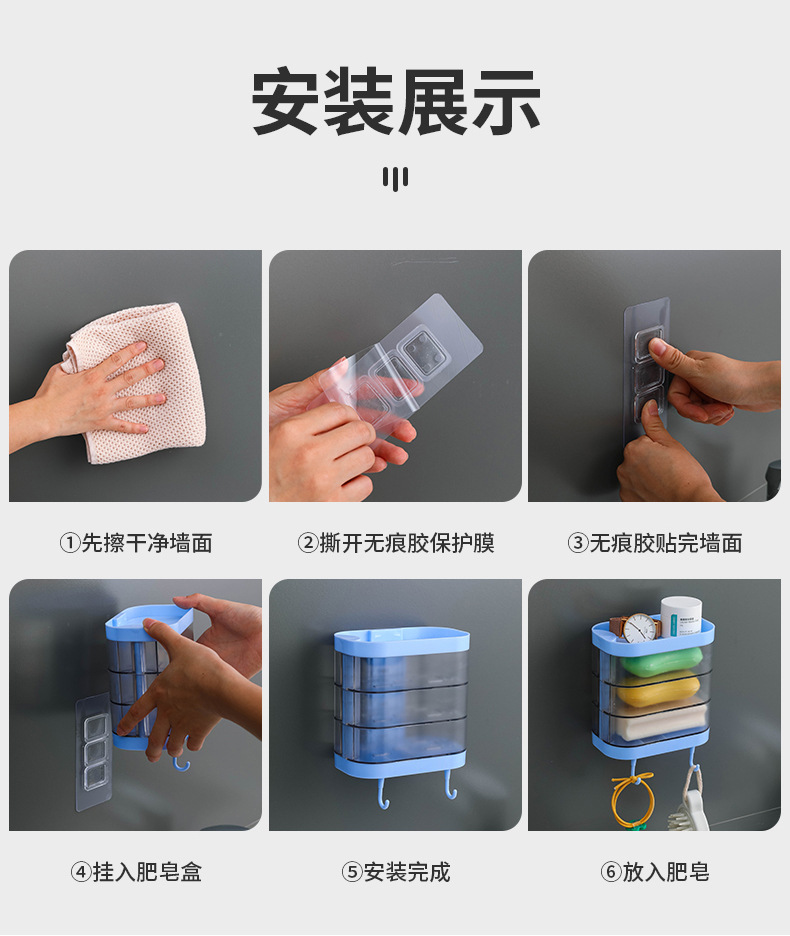 安装展示

①先擦干净墙面

②撕开无痕胶保护膜

③无痕胶贴完墙面

④挂入肥皂盒

⑤安装完成

⑥放入肥皂