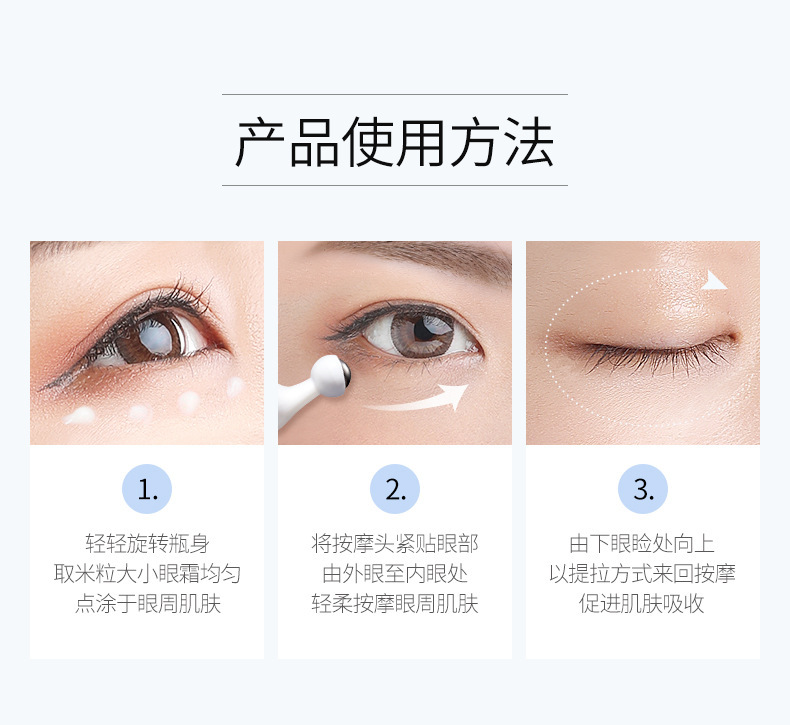 产品使用方法

1.

轻轻旋转瓶身
取米粒大小眼霜均匀
点涂于眼周肌肤

2.

将按摩头紧贴眼部
由外眼至内眼处
轻柔按摩眼周肌肤

3.

由下眼睑处向上
以提拉方式来回按摩
促进肌肤吸收