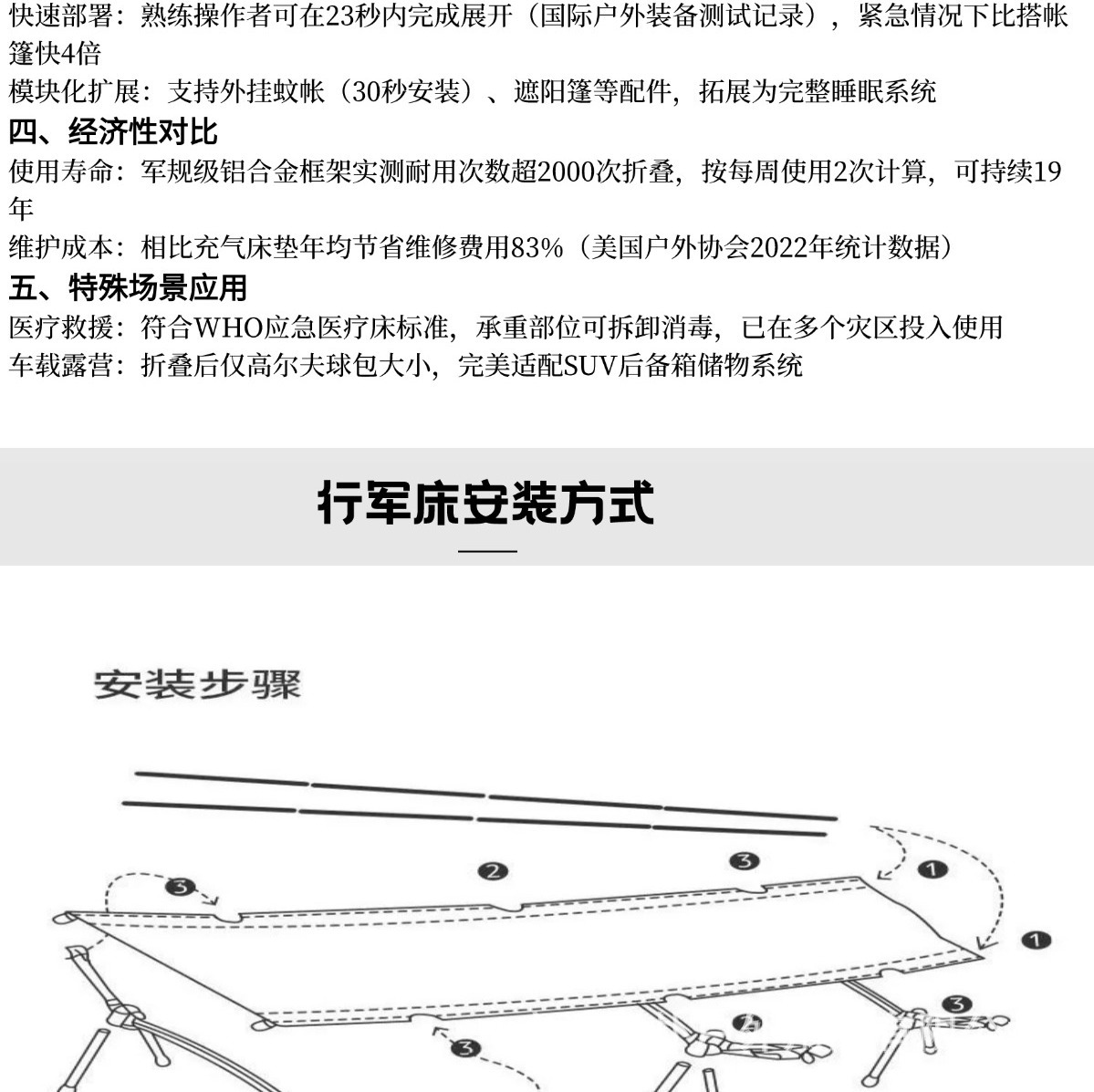 快速部署：熟练操作者可在23秒内完成展开（国际户外装备测试记录），紧急情况下比搭帐篷快4倍

模块化扩展：支持外挂蚊帐（30秒安装）、遮阳篷等配件，拓展为完整睡眠系统

四、经济性对比

使用寿命：军规级铝合金框架实测耐用次数超2000次折叠，按每周使用2次计算，可持续19年

维护成本：相比充气床垫年均节省维修费用83%（美国户外协会2022年统计数据）

五、特殊场景应用

医疗救援：符合WHO应急医疗床标准，承重部位可拆卸消毒，已在多个灾区投入使用

车载露营：折叠后仅高尔夫球包大小，完美适配SUV后备箱储物系统

行军床安装方式

安装步骤

③ ② ③ ① ① ③ ② ③