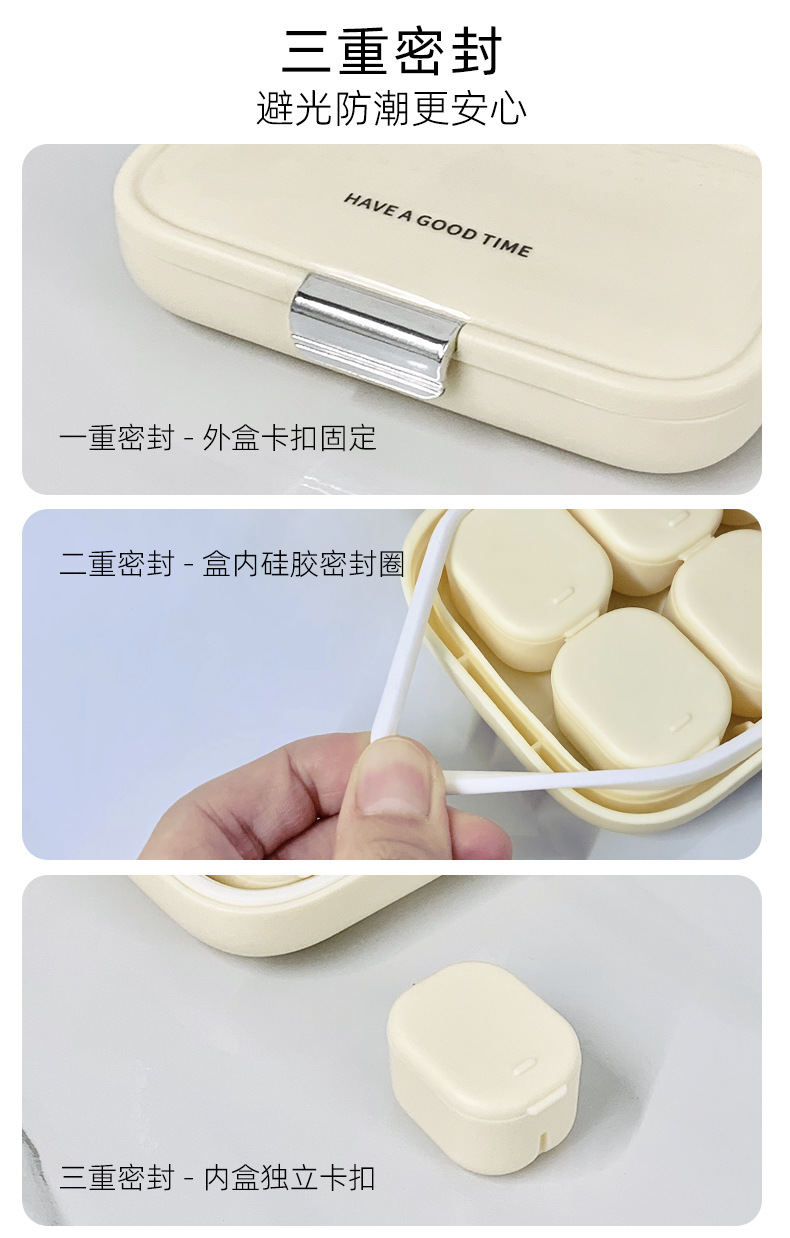 三重密封
避光防潮更安心

HAVE A GOOD TIME

一重密封 - 外盒卡扣固定

二重密封 - 盒内硅胶密封圈

三重密封 - 内盒独立卡扣