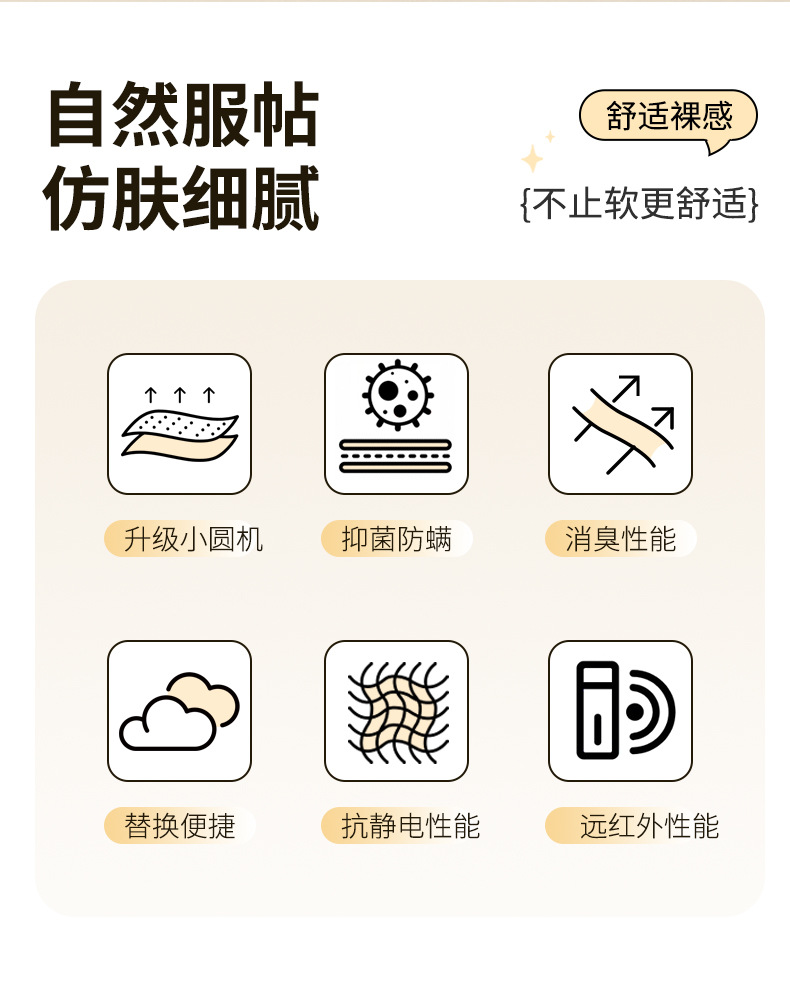 自然服帖
仿肤细腻

舒适裸感

{不止软更舒适}

升级小圆机

抑菌防螨

消臭性能

替换便捷

抗静电性能

远红外性能