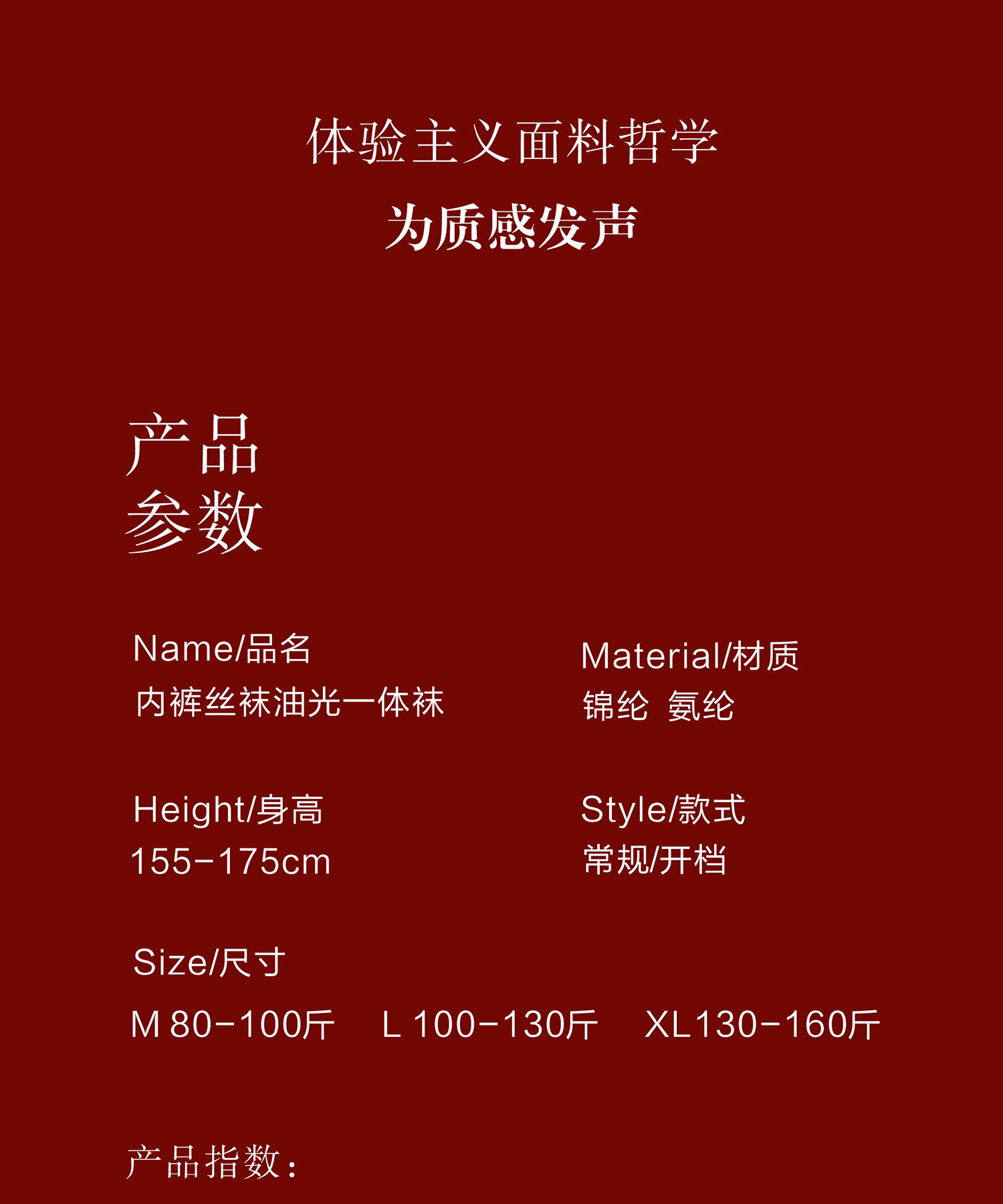 体验主义面料哲学

为质感发声

产品
参数

Name/品名
内裤丝袜油光一体袜

Height/身高
155-175cm

Material/材质
锦纶 氨纶

Style/款式
常规/开档

Size/尺寸
M 80-100斤 L 100-130斤 XL130-160斤

产品指数：