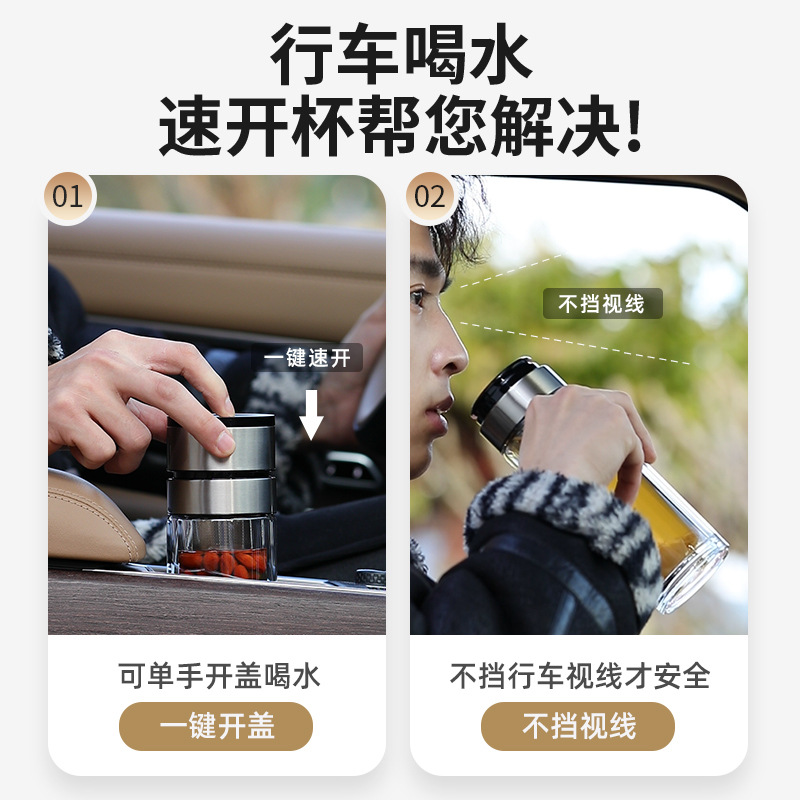 行车喝水
速开杯帮您解决!

01

一键速开

可单手开盖喝水

一键开盖

02

不挡视线

不挡行车视线才安全

不挡视线