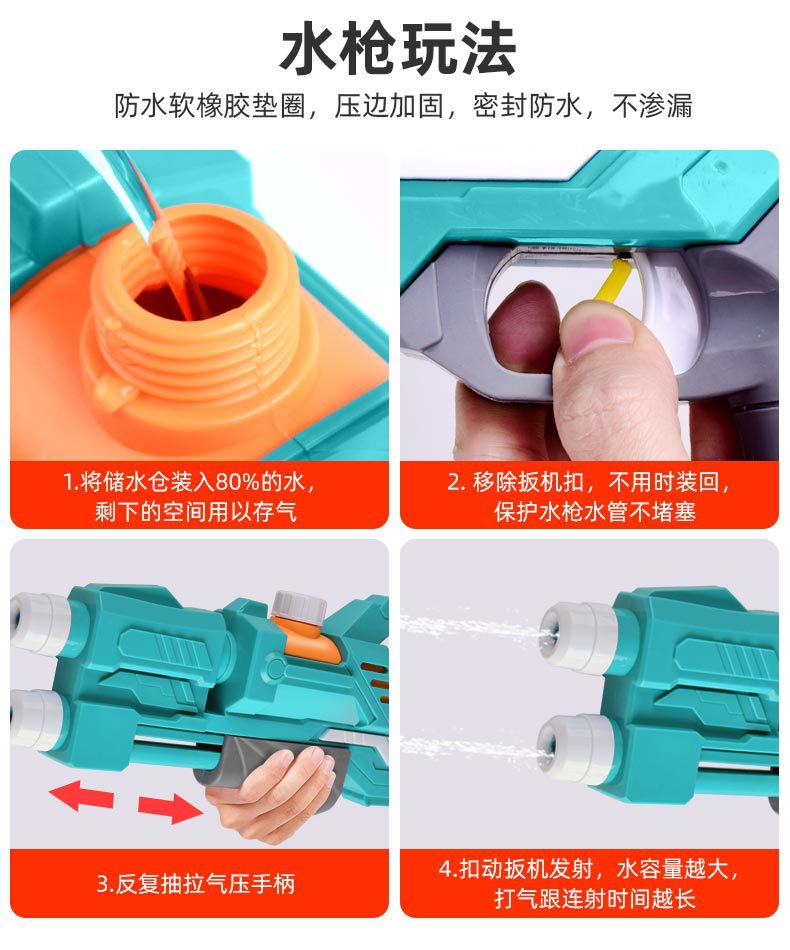 水枪玩法

防水软橡胶垫圈，压边加固，密封防水，不渗漏

1.将储水仓装入80%的水，剩下的空间用以存气

2. 移除扳机扣，不用时装回，保护水枪水管不堵塞

3.反复抽拉气压手柄

4.扣动扳机发射，水容量越大，打气跟连射时间越长