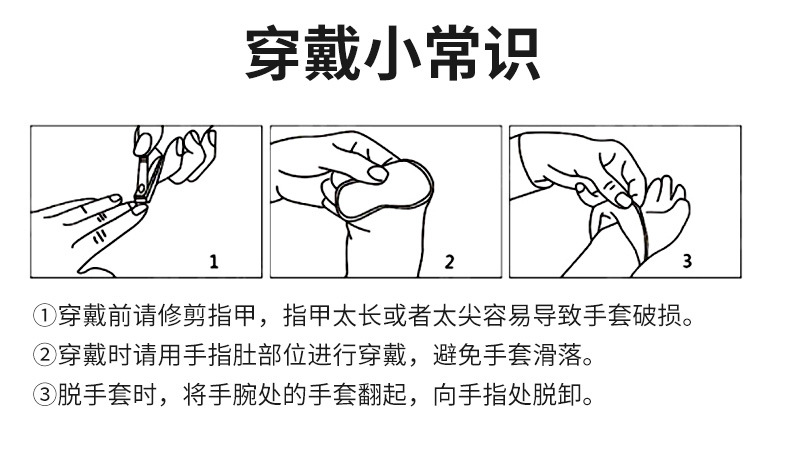 穿戴小常识

1

2

3

①穿戴前请修剪指甲，指甲太长或者太尖容易导致手套破损。

②穿戴时请用手指肚部位进行穿戴，避免手套滑落。

③脱手套时，将手腕处的手套翻起，向手指处脱卸。