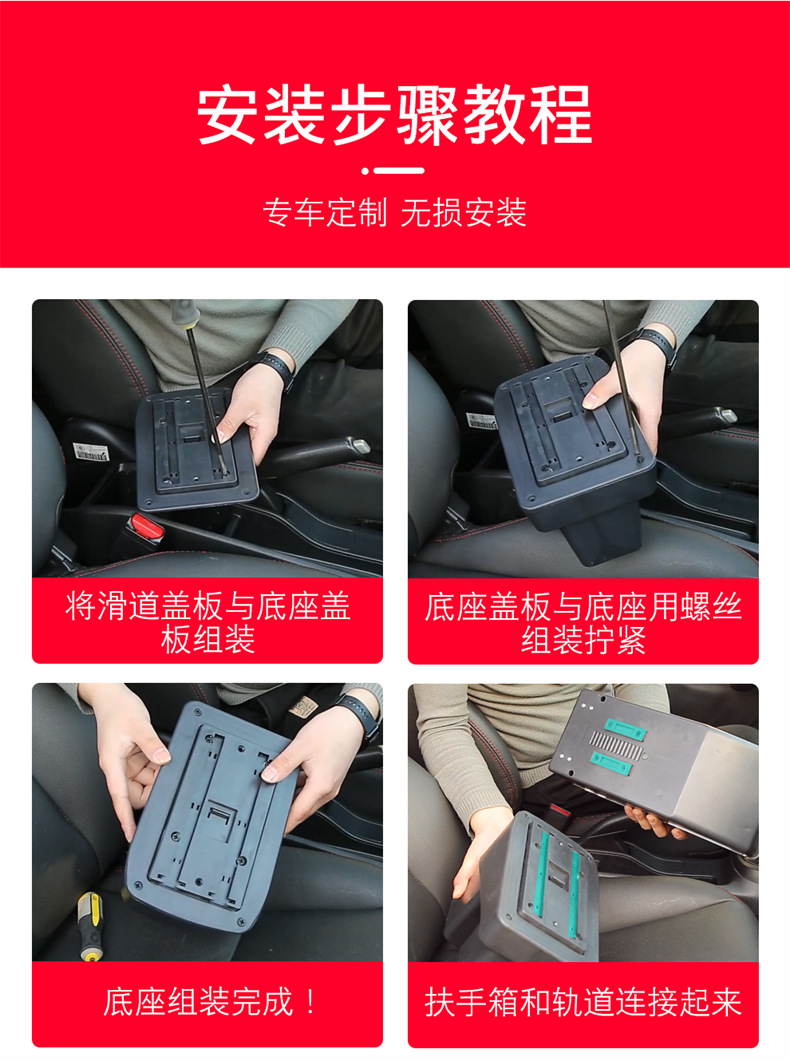 安装步骤教程

专车定制 无损安装

将滑道盖板与底座盖板组装

底座盖板与底座用螺丝组装拧紧

底座组装完成！

扶手箱和轨道连接起来