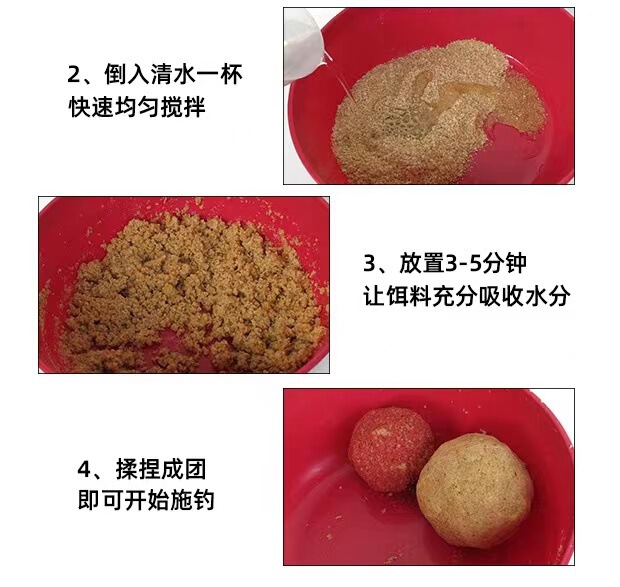 2、倒入清水一杯
快速均匀搅拌

3、放置3-5分钟
让饵料充分吸收水分

4、揉捏成团
即可开始施钓