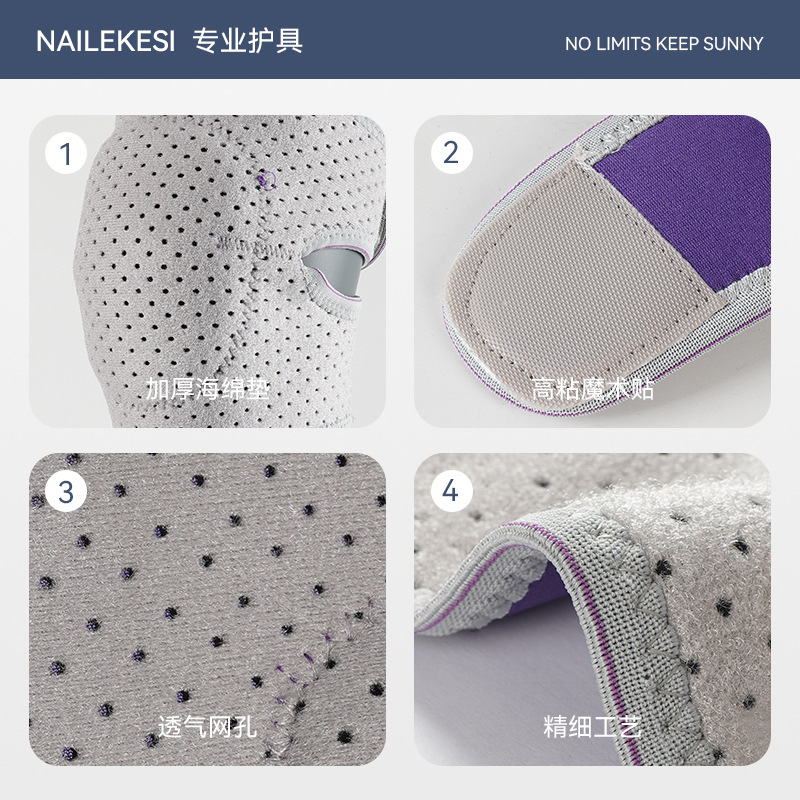 NAILEKESI 专业护具

NO LIMITS KEEP SUNNY

1

加厚海绵垫

2

高粘魔术贴

3

透气网孔

4

精细工艺