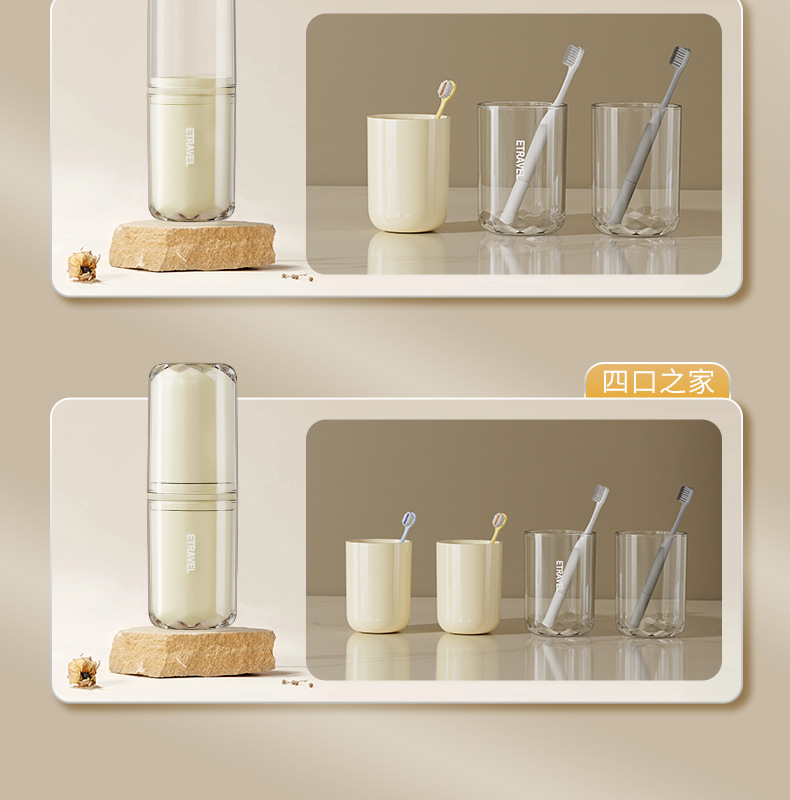 ETRAVEL

ETRAVEL

四口之家

ETRAVEL

ETRAVEL