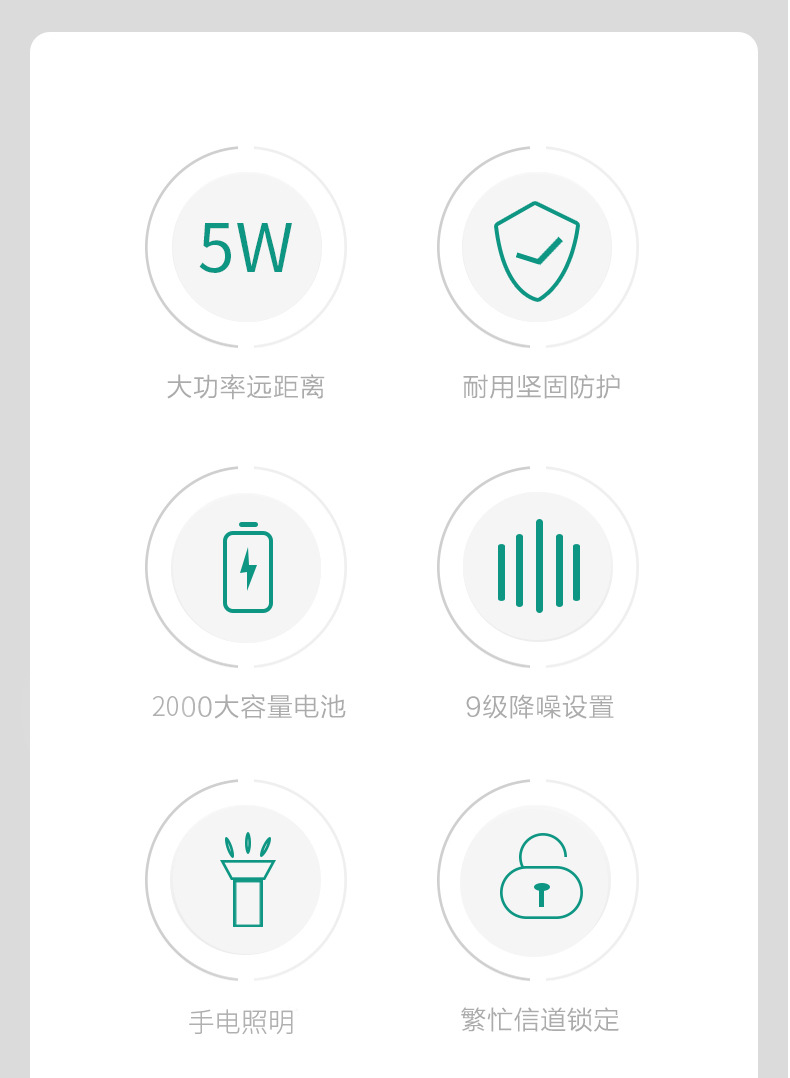 5W

大功率远距离

耐用坚固防护

2000大容量电池

9级降噪设置

手电照明

繁忙信道锁定