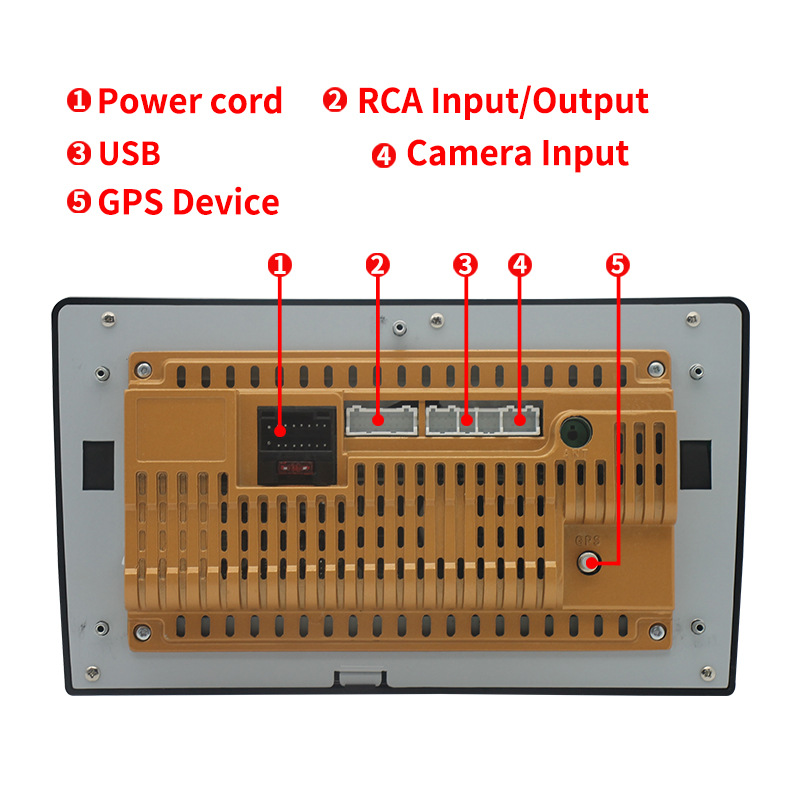 ❶ Power cord ❷ RCA Input/Output
❸ USB ❹ Camera Input
❺ GPS Device

❶ ❷ ❸ ❹ ❺

ANT

GPS