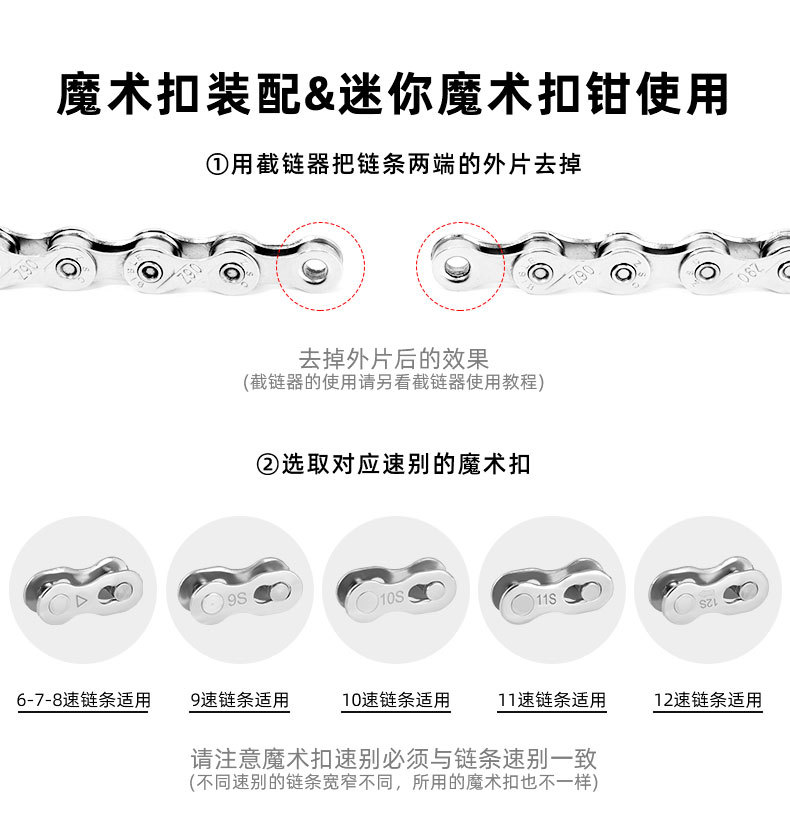 魔术扣装配&迷你魔术扣钳使用

①用截链器把链条两端的外片去掉

Z90 Z90 Z90 Z90

去掉外片后的效果
(截链器的使用请另看截链器使用教程)

②选取对应速别的魔术扣

9S 10S 11S 12S

6-7-8速链条适用 9速链条适用 10速链条适用 11速链条适用 12速链条适用

请注意魔术扣速别必须与链条速别一致
(不同速别的链条宽窄不同，所用的魔术扣也不一样)