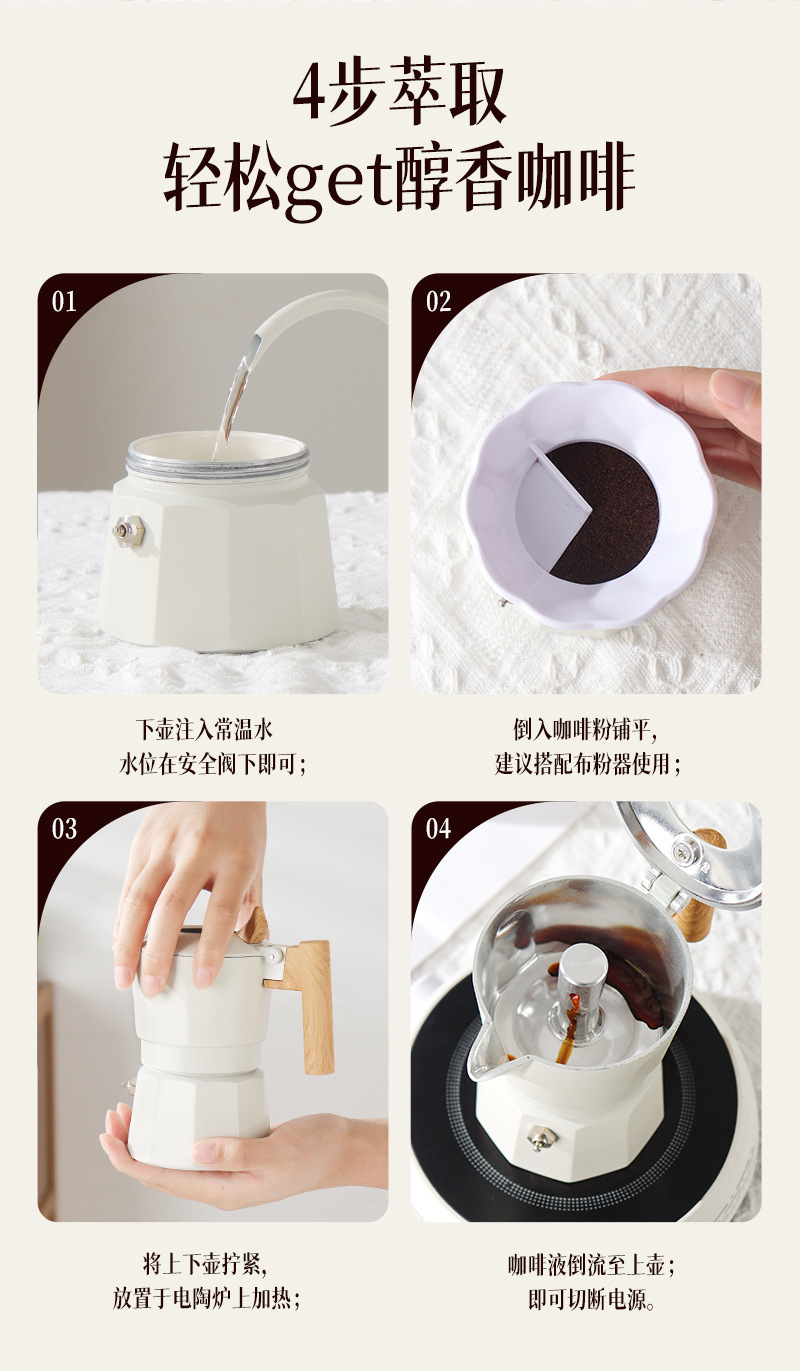 4步萃取
轻松get醇香咖啡

01

下壶注入常温水
水位在安全阀下即可；

02

倒入咖啡粉铺平，
建议搭配布粉器使用；

03

将上下壶拧紧，
放置于电陶炉上加热；

04

咖啡液倒流至上壶；
即可切断电源。