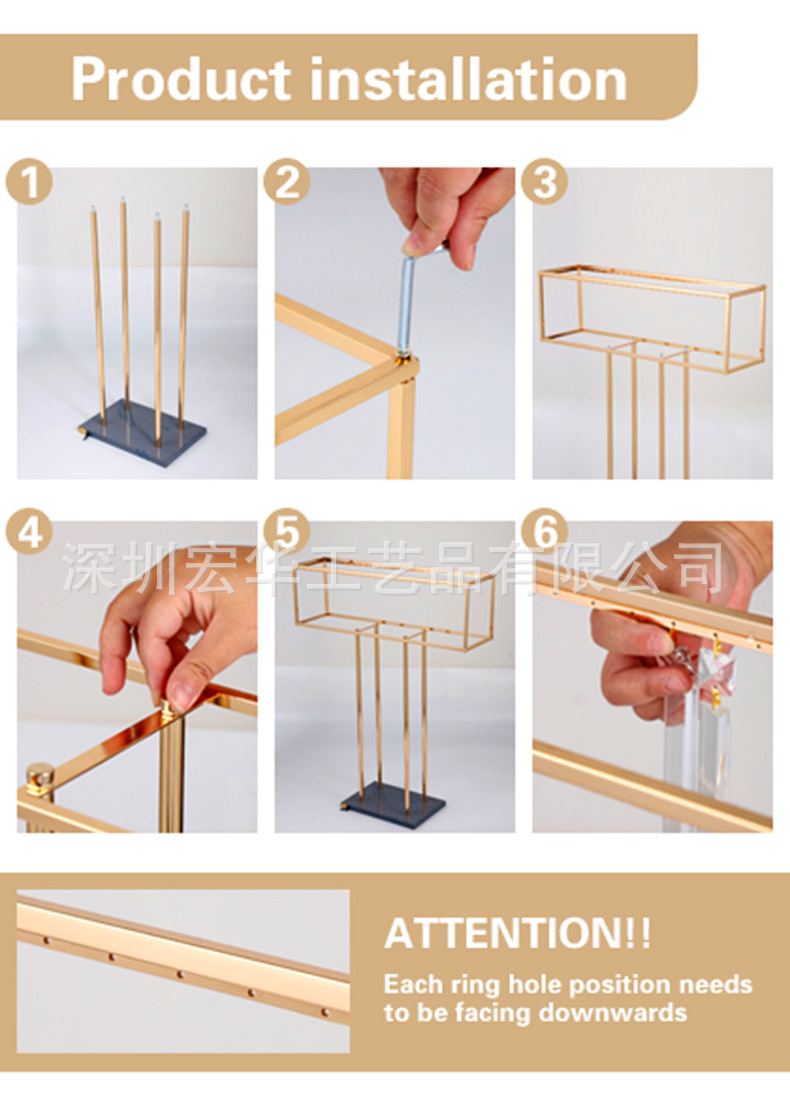 Product installation

1

2

3

4

5

6

深圳宏华工艺品有限公司

ATTENTION!!

Each ring hole position needs to be facing downwards