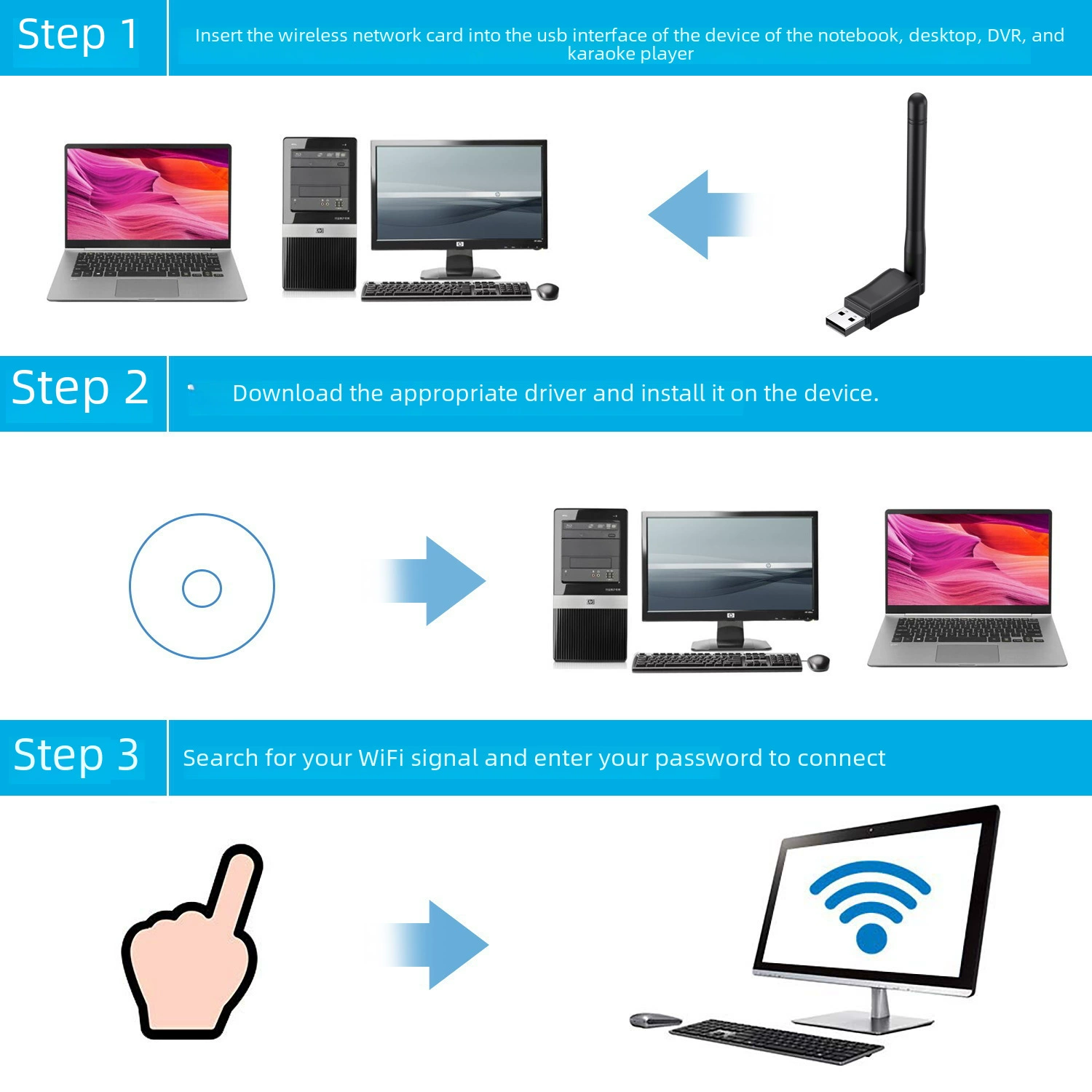 Step 1

Insert the wireless network card into the usb interface of the device of the notebook, desktop, DVR, and karaoke player

Step 2

Download the appropriate driver and install it on the device.

Step 3

Search for your WiFi signal and enter your password to connect