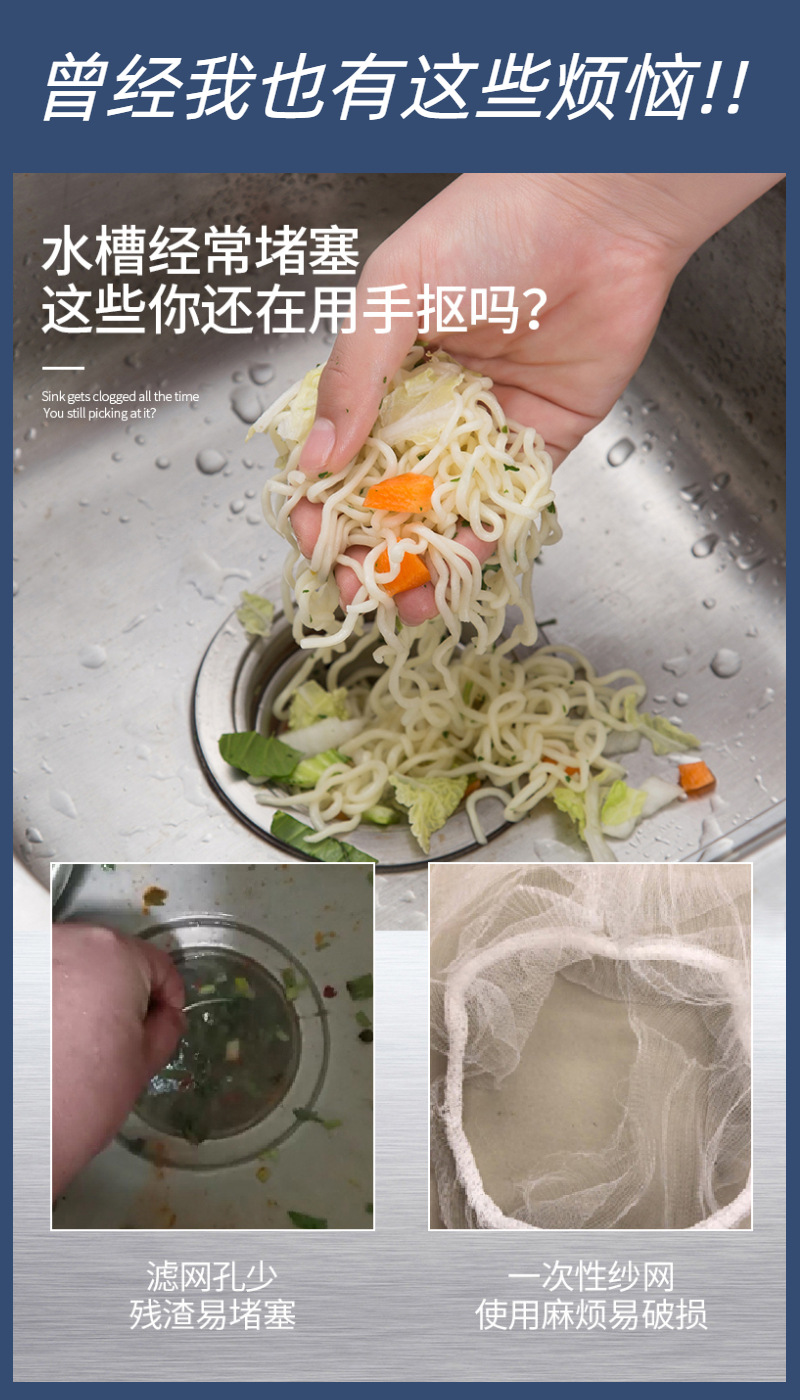 曾经我也有这些烦恼!!

水槽经常堵塞
这些你还在用手抠吗?

Sink gets clogged all the time
You still picking at it?

滤网孔少
残渣易堵塞

一次性纱网
使用麻烦易破损