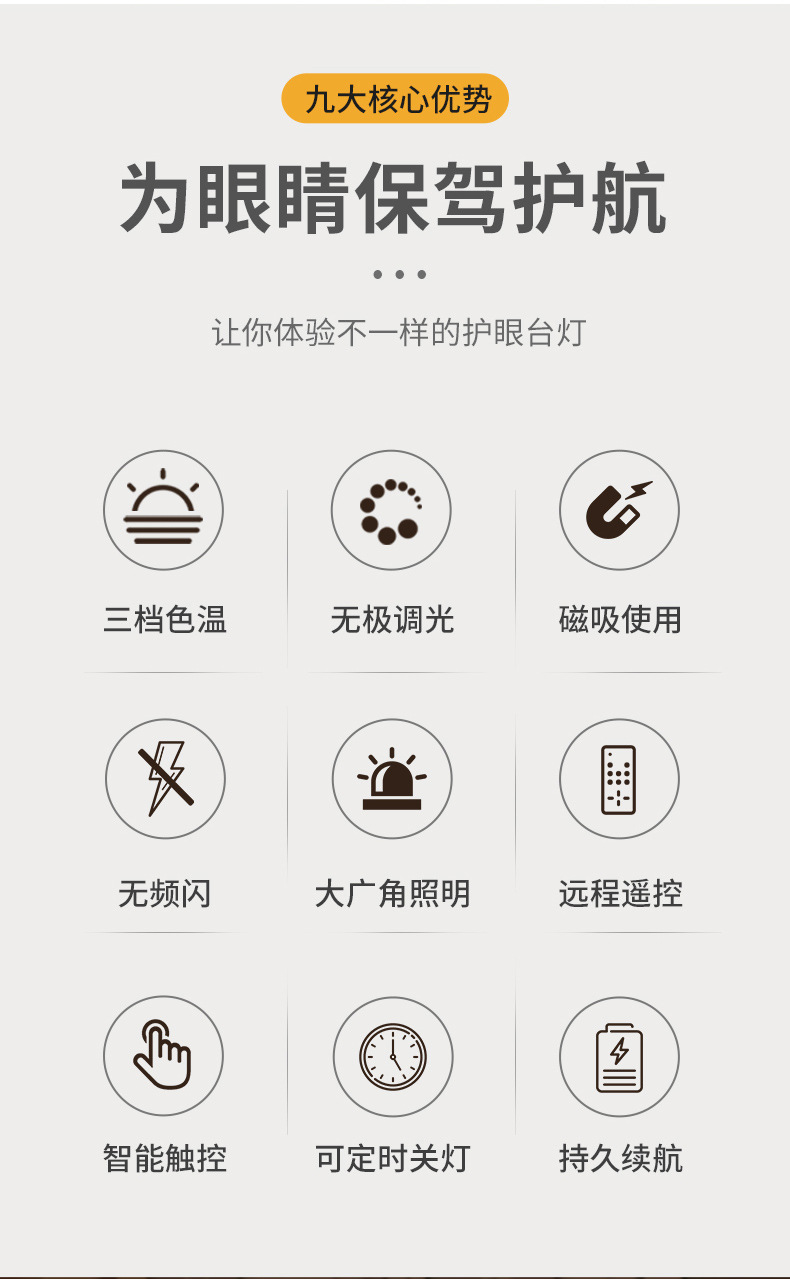 九大核心优势

为眼睛保驾护航

让你体验不一样的护眼台灯

三档色温

无极调光

磁吸使用

无频闪

大广角照明

远程遥控

智能触控

可定时关灯

持久续航