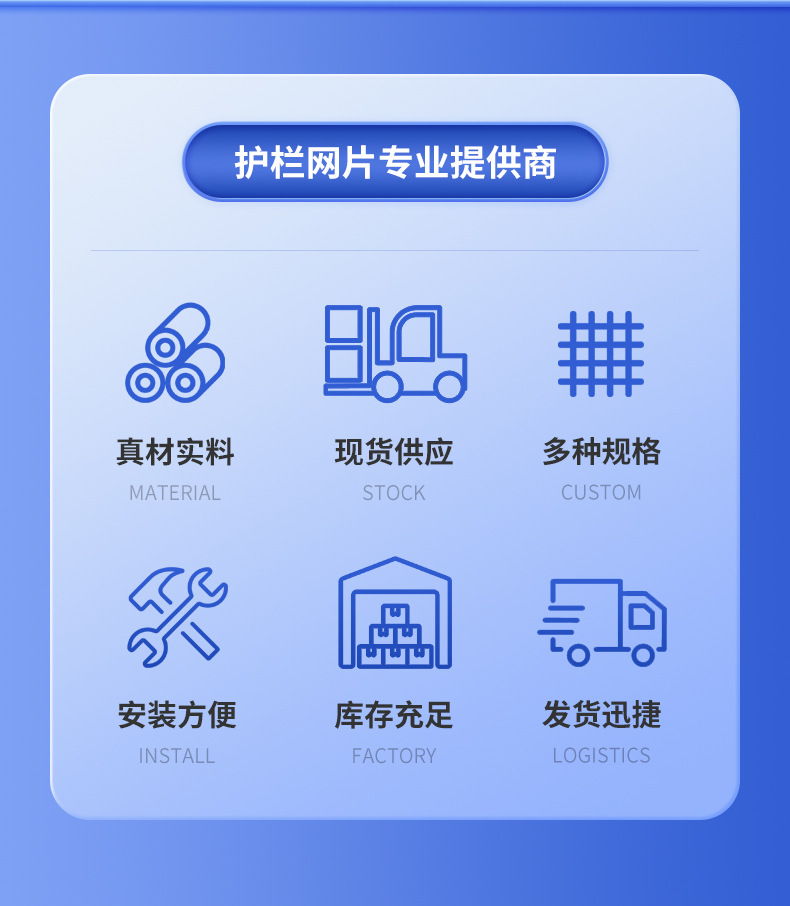 护栏网片专业提供商

真材实料
MATERIAL

现货供应
STOCK

多种规格
CUSTOM

安装方便
INSTALL

库存充足
FACTORY

发货迅捷
LOGISTICS