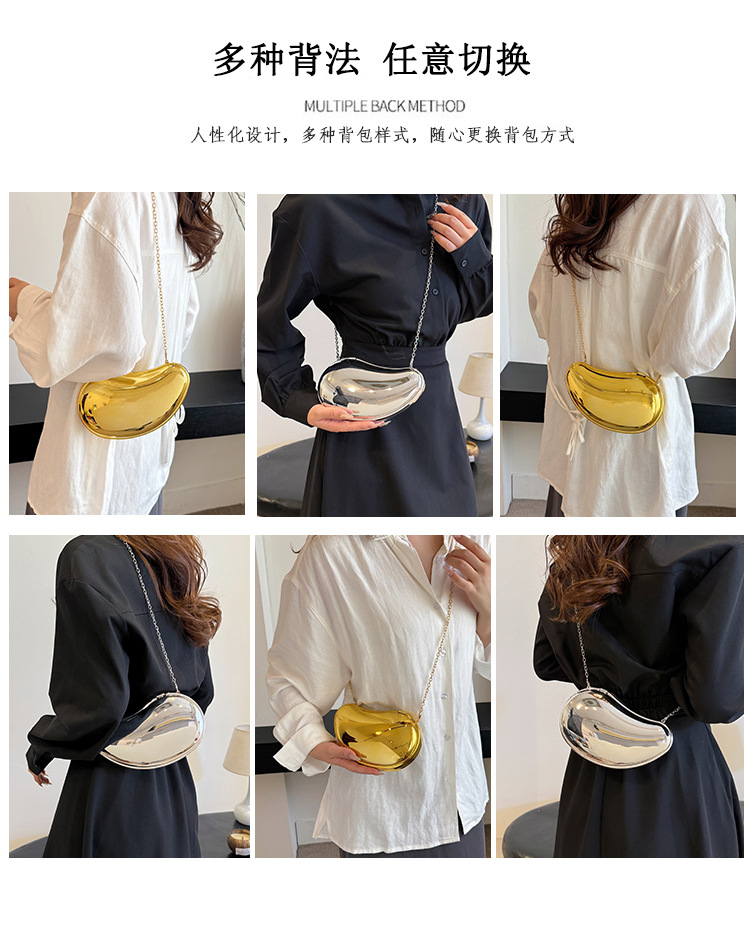 多种背法 任意切换

MULTIPLE BACK METHOD

人性化设计，多种背包样式，随心更换背包方式