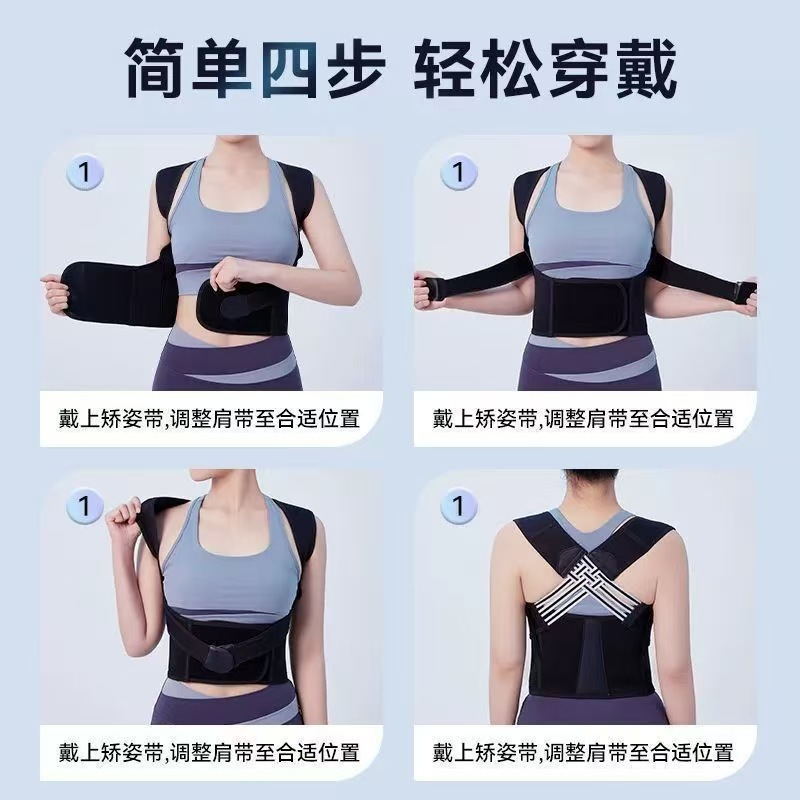 简单四步 轻松穿戴

1

戴上矫姿带,调整肩带至合适位置

1

戴上矫姿带,调整肩带至合适位置

1

戴上矫姿带,调整肩带至合适位置

1

戴上矫姿带,调整肩带至合适位置