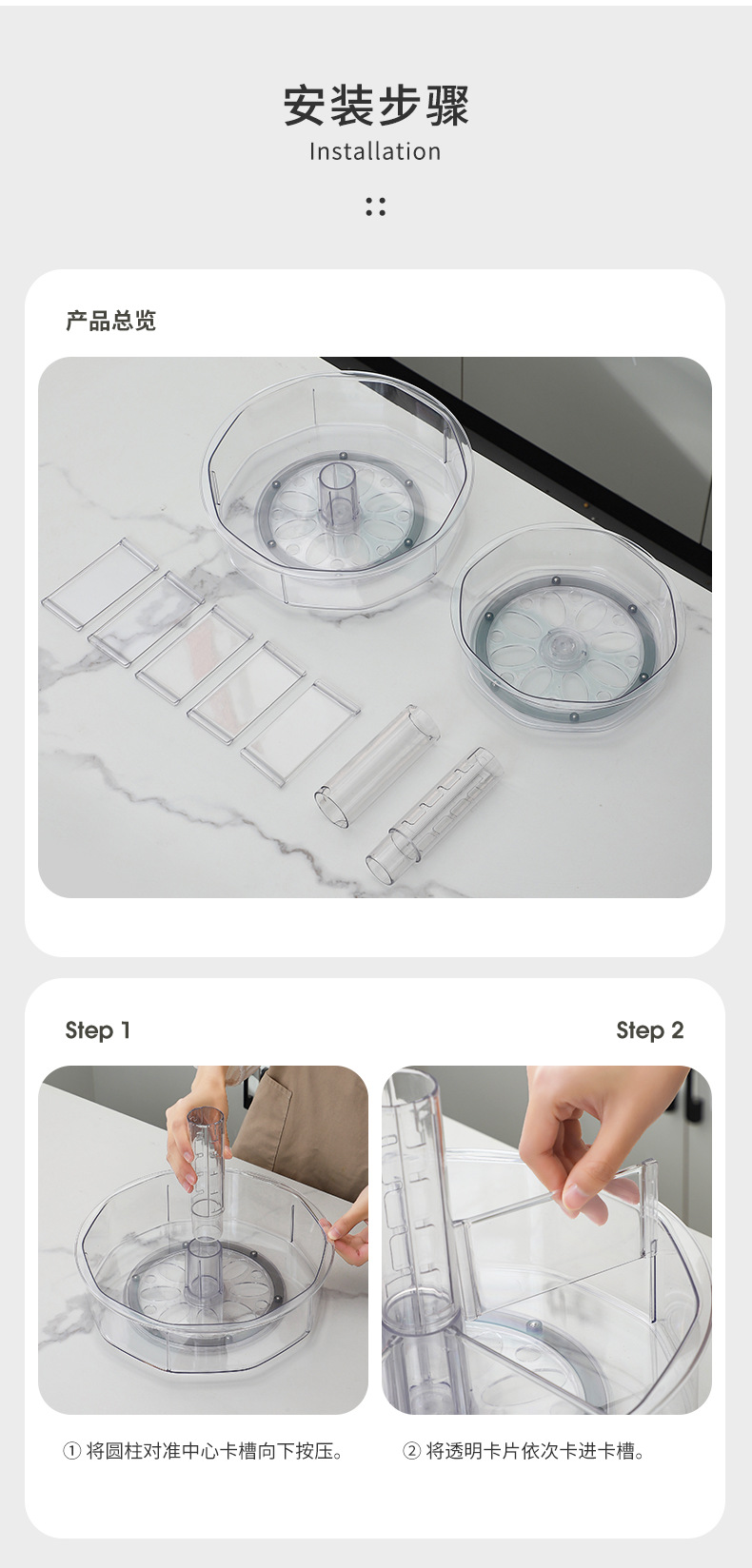 安装步骤
Installation

产品总览

Step 1

Step 2

① 将圆柱对准中心卡槽向下按压。

② 将透明卡片依次卡进卡槽。