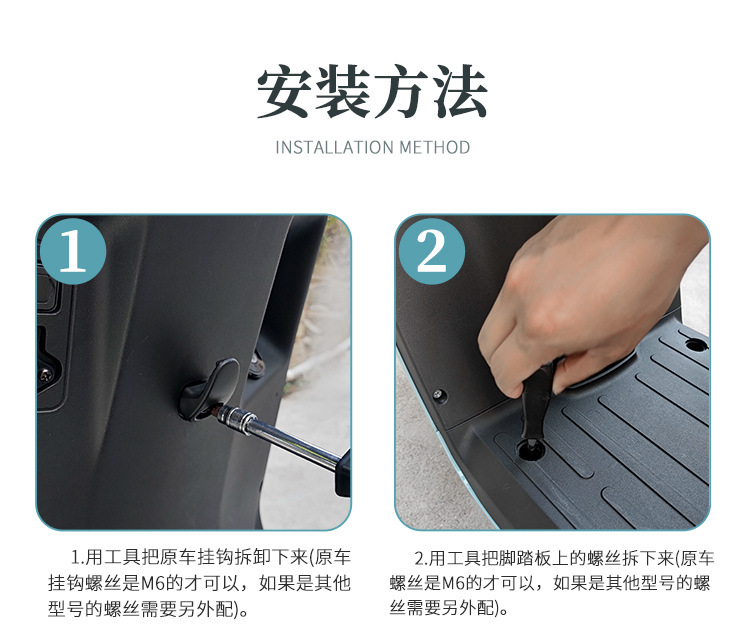 安装方法

INSTALLATION METHOD

1

1.用工具把原车挂钩拆卸下来(原车挂钩螺丝是M6的才可以，如果是其他型号的螺丝需要另外配)。

2

2.用工具把脚踏板上的螺丝拆下来(原车螺丝是M6的才可以，如果是其他型号的螺丝需要另外配)。